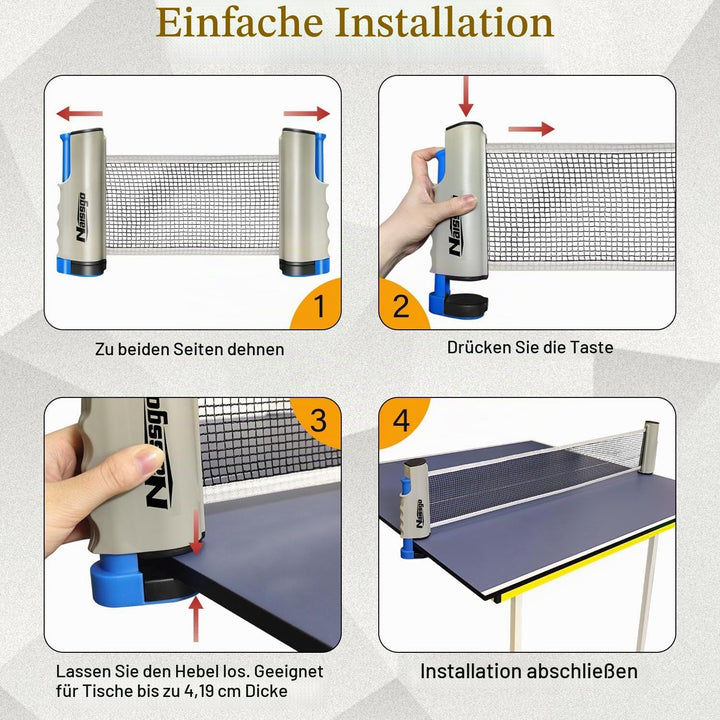 Einfache Installation

Naissgo

1

Zu beiden Seiten dehnen

Naissgo

2

Drücken Sie die Taste

Naissgo

3

Lassen Sie den Hebel los. Geeignet für Tische bis zu 4,19 cm Dicke

4

Naissgo

Installation abschließen