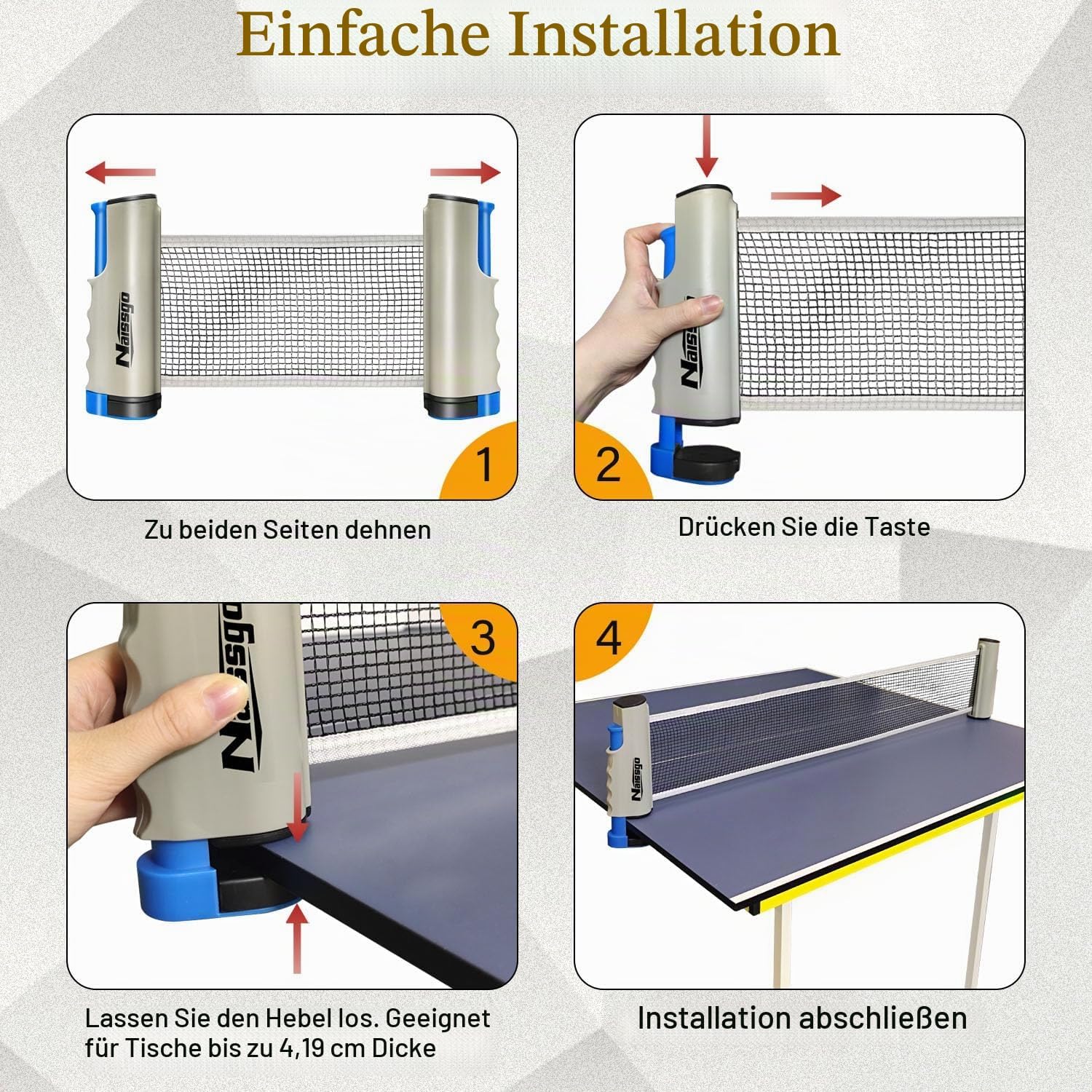 Einfache Installation

Naissgo

1

Zu beiden Seiten dehnen

Naissgo

2

Drücken Sie die Taste

Naissgo

3

Lassen Sie den Hebel los. Geeignet für Tische bis zu 4,19 cm Dicke

4

Naissgo

Installation abschließen