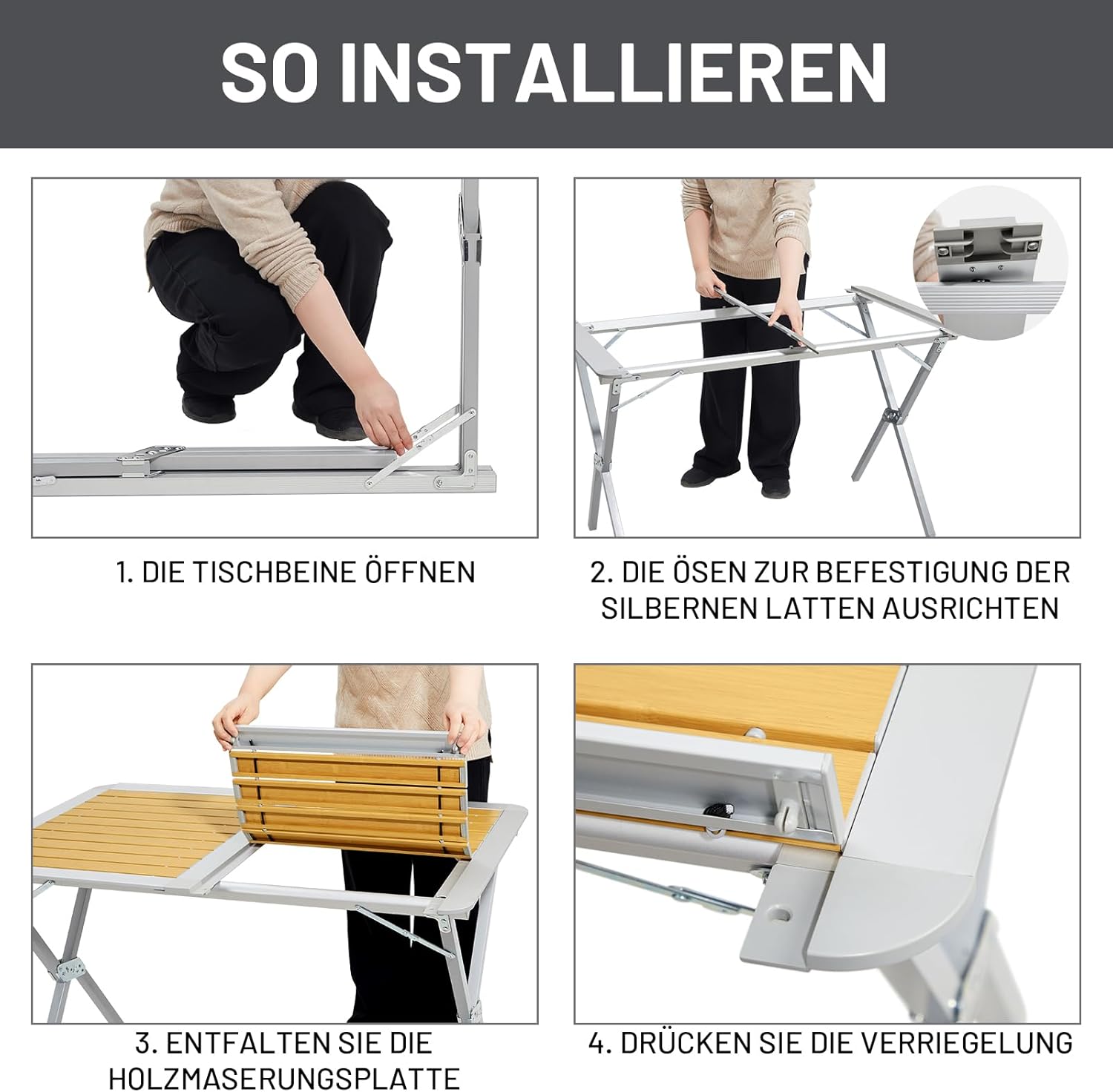 SO INSTALLIEREN

1. DIE TISCHBEINE ÖFFNEN

2. DIE ÖSEN ZUR BEFESTIGUNG DER SILBERNEN LATTEN AUSRICHTEN

3. ENTFALTEN SIE DIE HOLZMASERUNGSPLATTE

4. DRÜCKEN SIE DIE VERRIEGELUNG