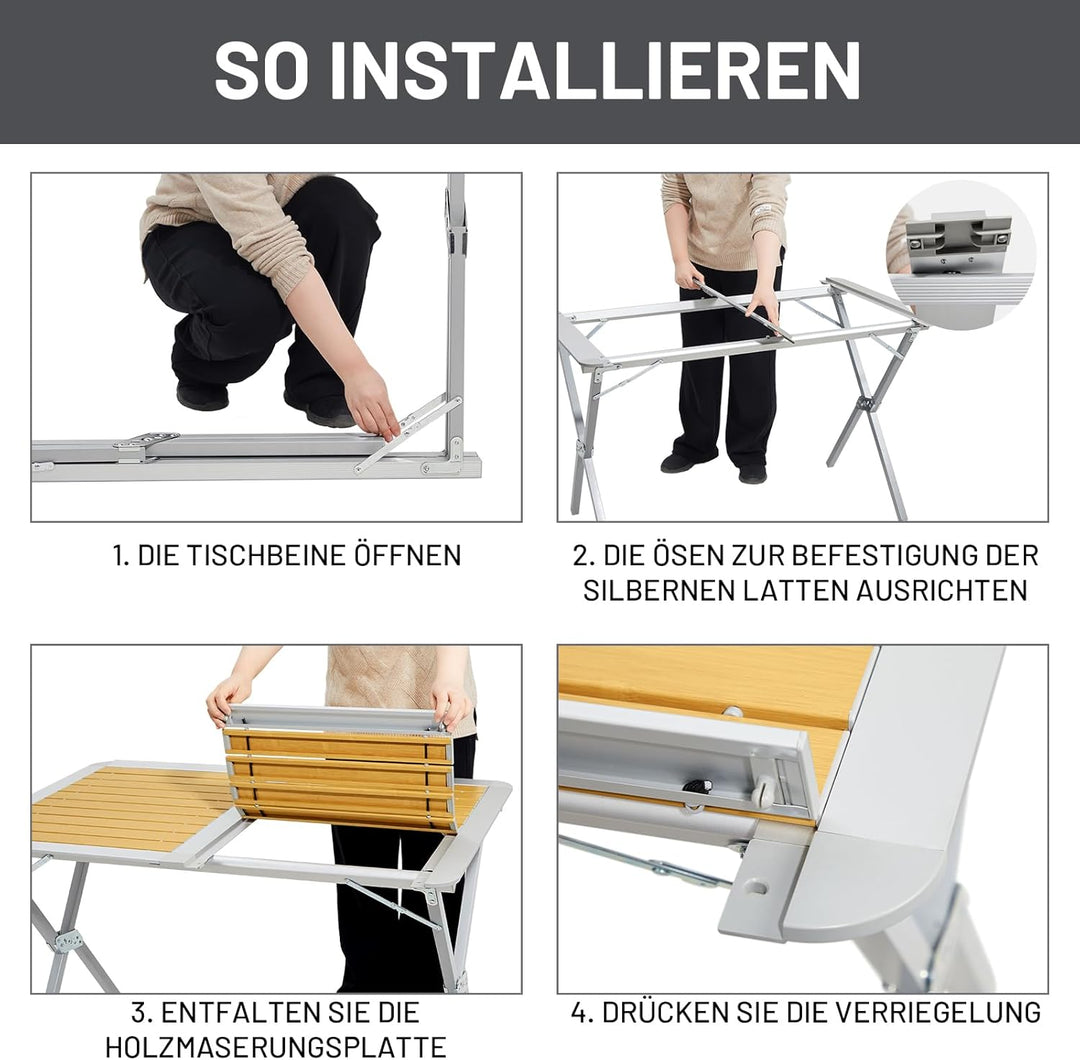 SO INSTALLIEREN

1. DIE TISCHBEINE ÖFFNEN

2. DIE ÖSEN ZUR BEFESTIGUNG DER SILBERNEN LATTEN AUSRICHTEN

3. ENTFALTEN SIE DIE HOLZMASERUNGSPLATTE

4. DRÜCKEN SIE DIE VERRIEGELUNG