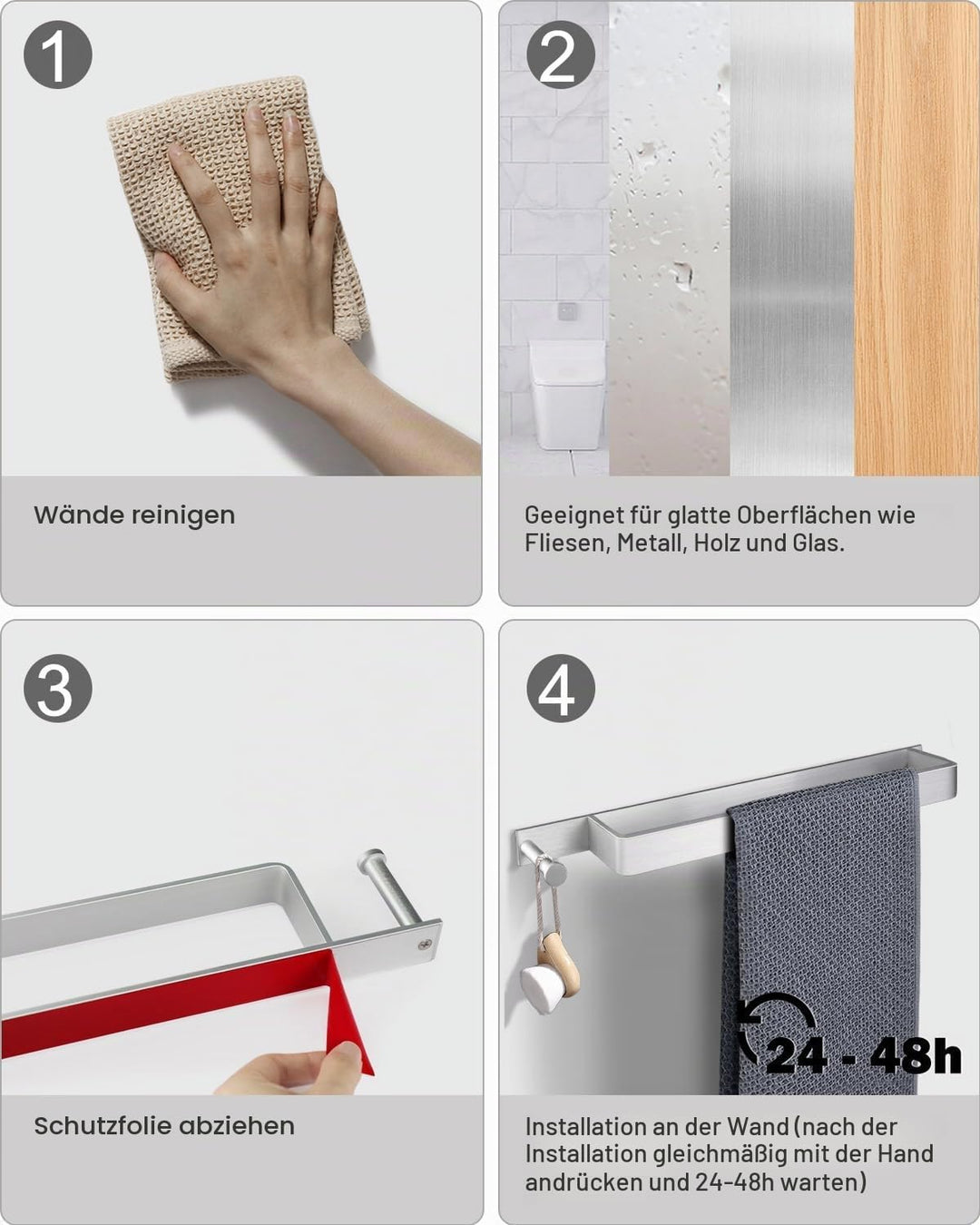 1

Wände reinigen

2

Geeignet für glatte Oberflächen wie Fliesen, Metall, Holz und Glas.

3

Schutzfolie abziehen

4

24 - 48h

Installation an der Wand (nach der Installation gleichmäßig mit der Hand andrücken und 24-48h warten)