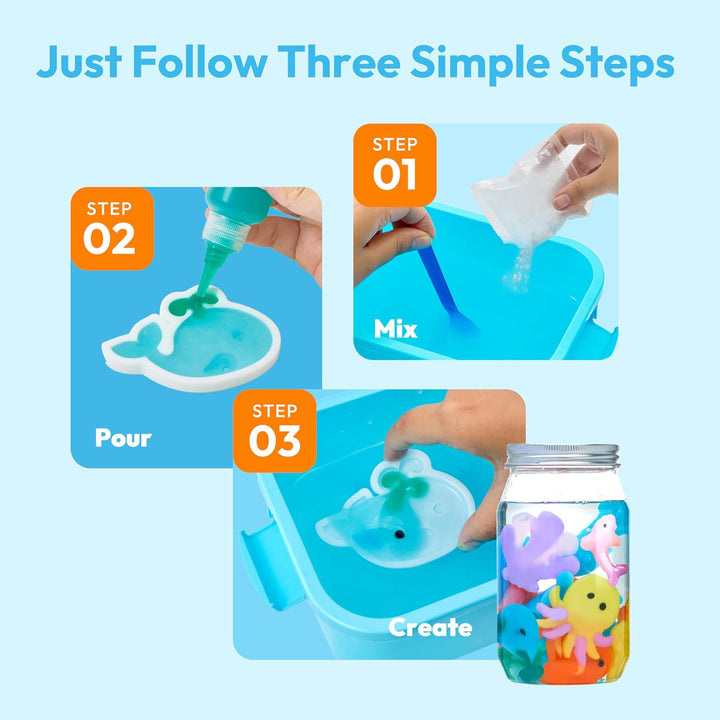 Just Follow Three Simple Steps

STEP
01
Mix

STEP
02
Pour

STEP
03
Create