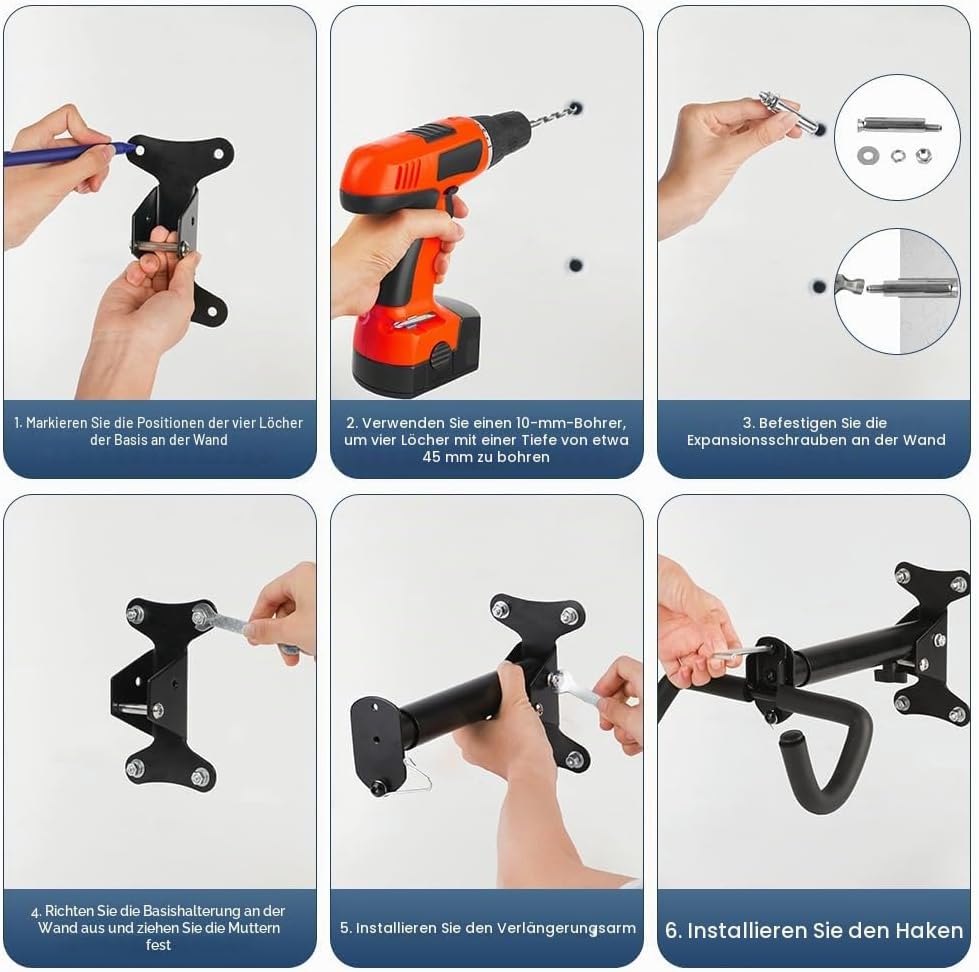 1. Markieren Sie die Positionen der vier Löcher der Basis an der Wand

2. Verwenden Sie einen 10-mm-Bohrer, um vier Löcher mit einer Tiefe von etwa 45 mm zu bohren

3. Befestigen Sie die Expansionsschrauben an der Wand

4. Richten Sie die Basishalterung an der Wand aus und ziehen Sie die Muttern fest

5. Installieren Sie den Verlängerungsarm

6. Installieren Sie den Haken