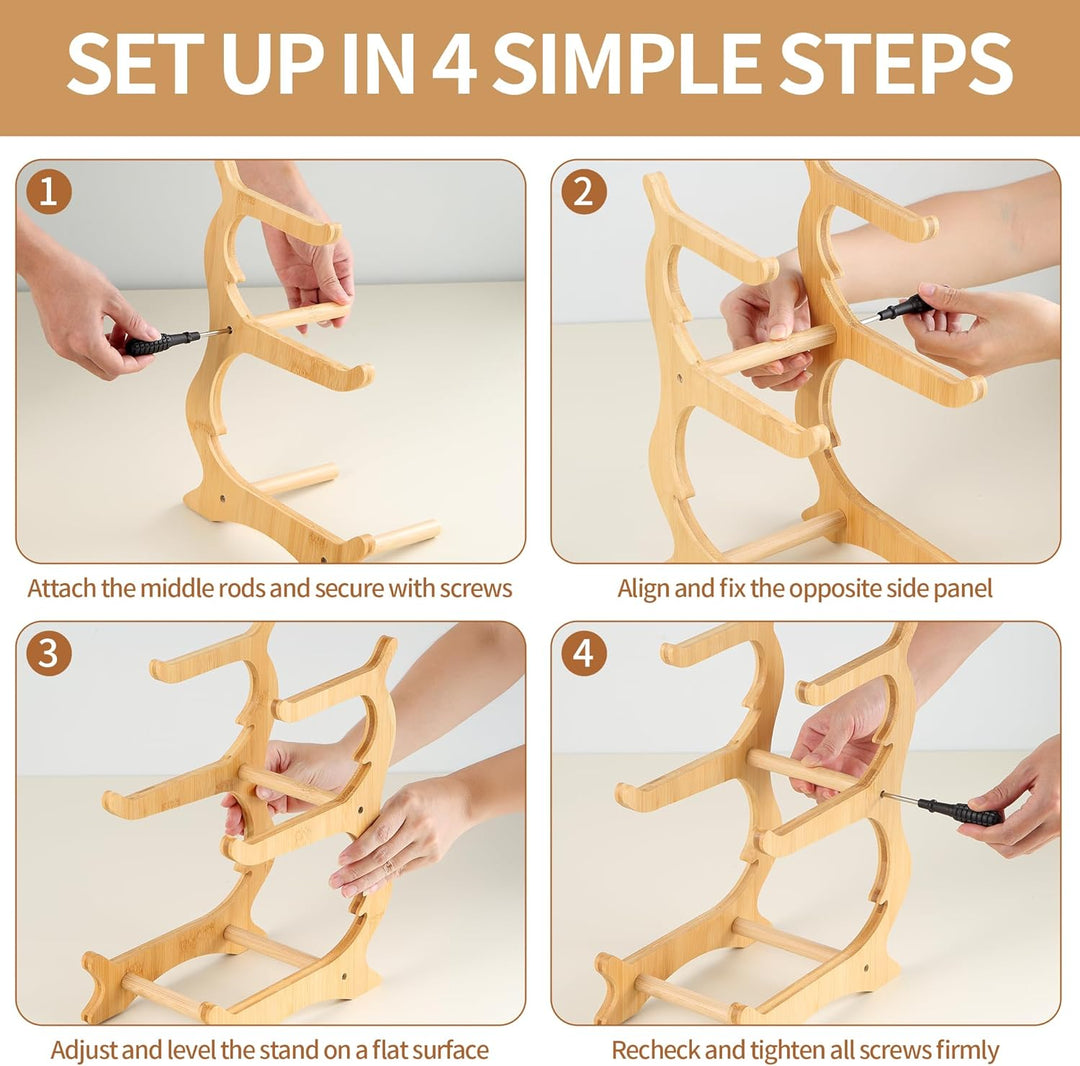 SET UP IN 4 SIMPLE STEPS

1

Attach the middle rods and secure with screws

2

Align and fix the opposite side panel

3

Adjust and level the stand on a flat surface

4

Recheck and tighten all screws firmly