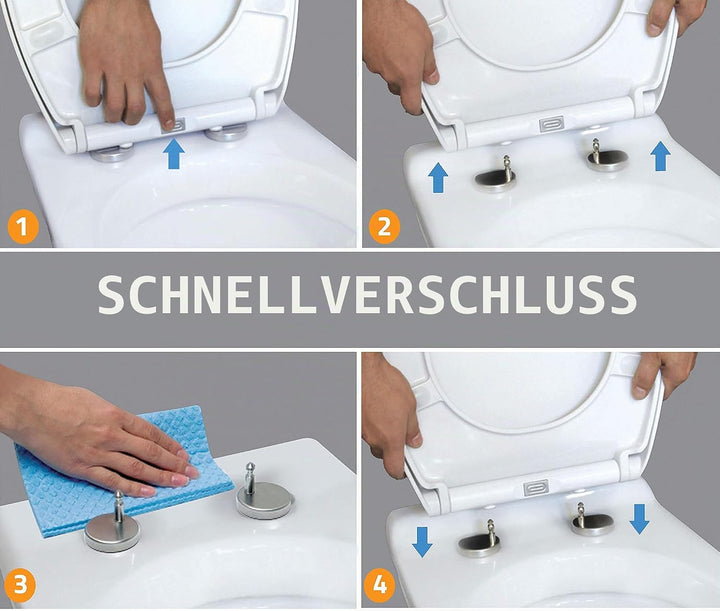 1

2

SCHNELLVERSCHLUSS

3

4