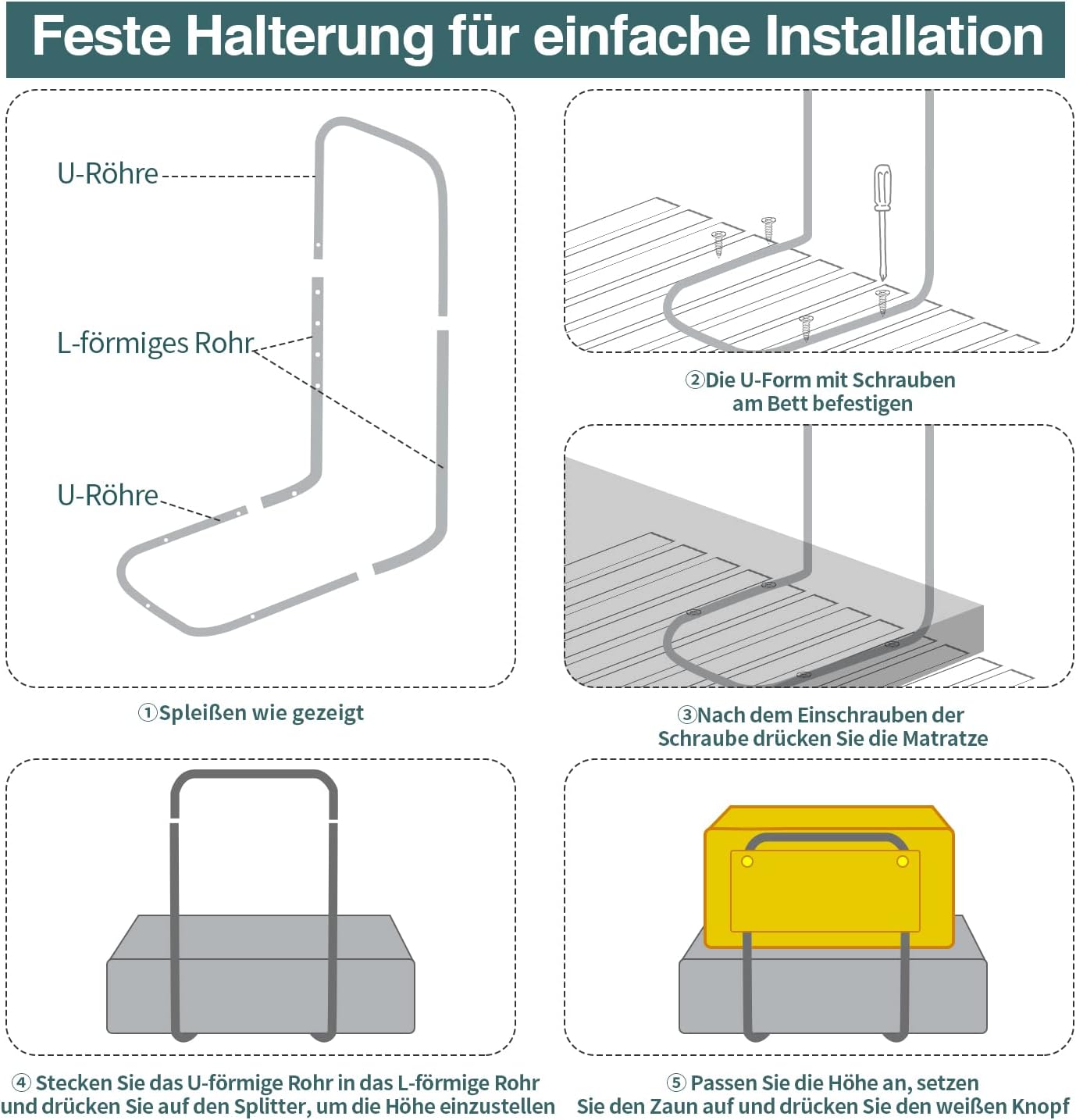 Feste Halterung für einfache Installation

U-Röhre

L-förmiges Rohr

U-Röhre

①Spleißen wie gezeigt

②Die U-Form mit Schrauben am Bett befestigen

③Nach dem Einschrauben der Schraube drücken Sie die Matratze

④ Stecken Sie das U-förmige Rohr in das L-förmige Rohr und drücken Sie auf den Splitter, um die Höhe einzustellen

⑤ Passen Sie die Höhe an, setzen Sie den Zaun auf und drücken Sie den weißen Knopf