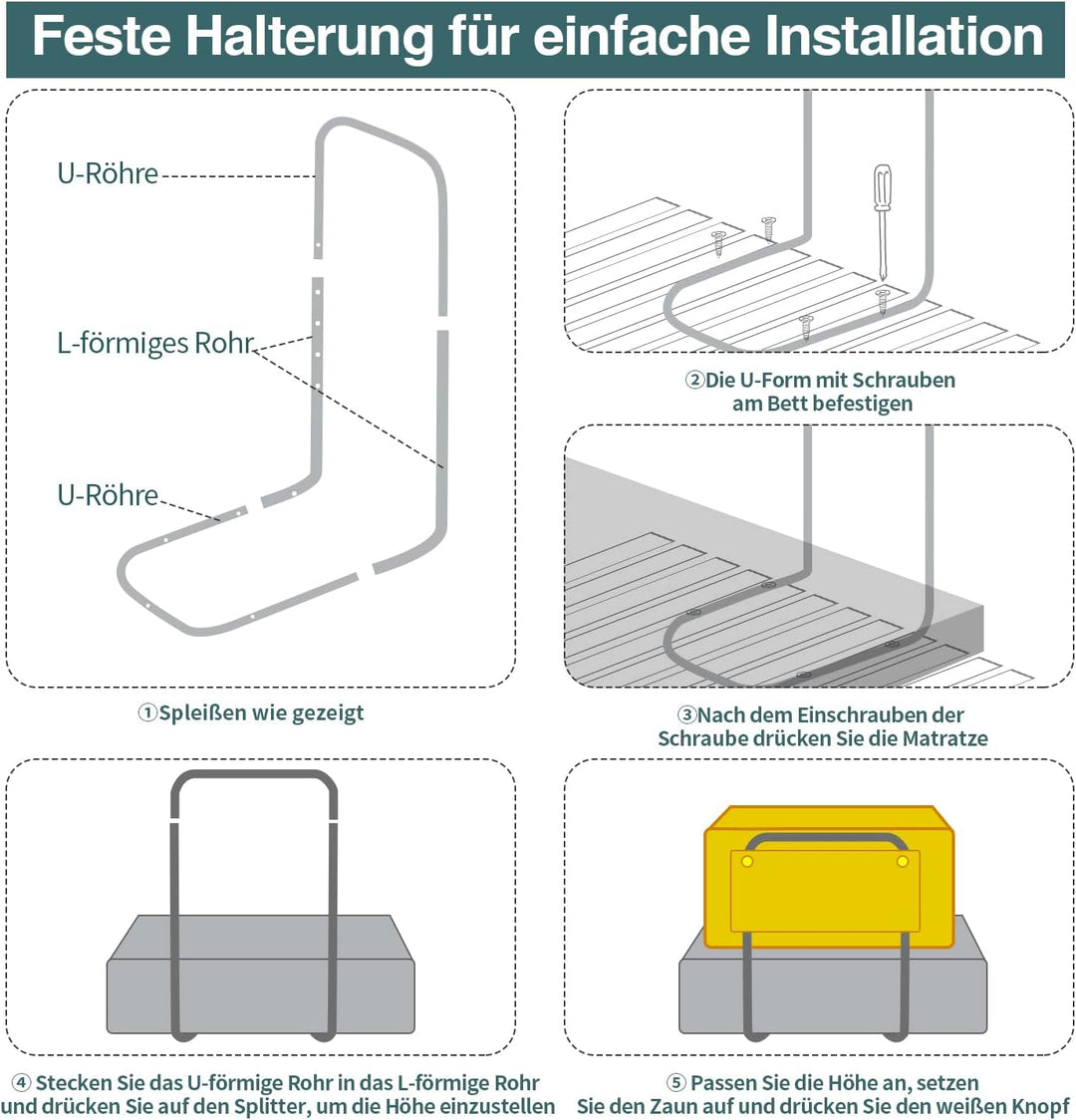 Feste Halterung für einfache Installation

U-Röhre

L-förmiges Rohr

U-Röhre

①Spleißen wie gezeigt

②Die U-Form mit Schrauben am Bett befestigen

③Nach dem Einschrauben der Schraube drücken Sie die Matratze

④ Stecken Sie das U-förmige Rohr in das L-förmige Rohr und drücken Sie auf den Splitter, um die Höhe einzustellen

⑤ Passen Sie die Höhe an, setzen Sie den Zaun auf und drücken Sie den weißen Knopf