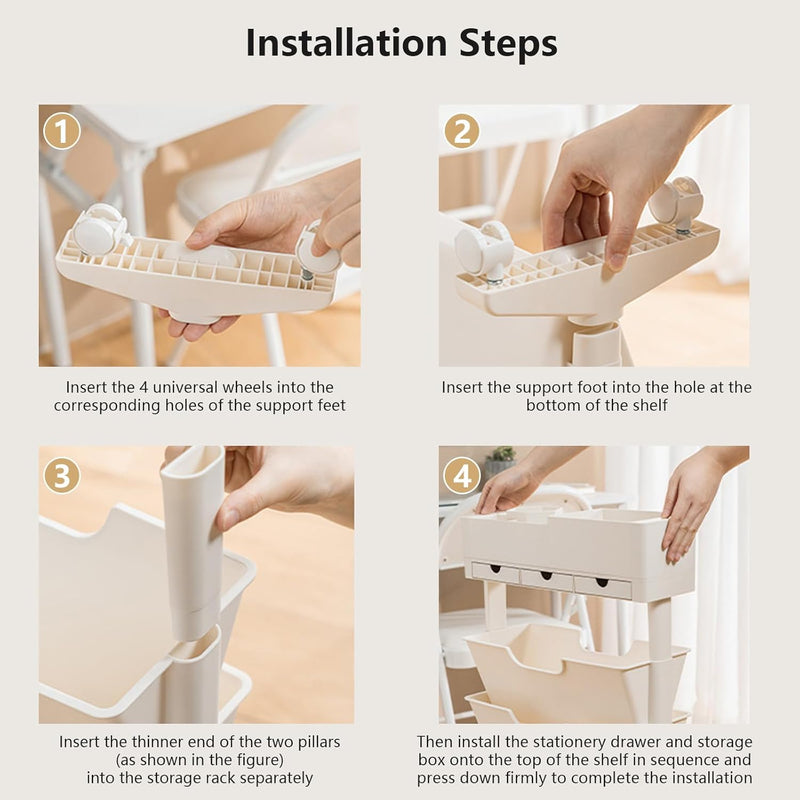 Installation Steps

1

Insert the 4 universal wheels into the corresponding holes of the support feet

2

Insert the support foot into the hole at the bottom of the shelf

3

Insert the thinner end of the two pillars (as shown in the figure) into the storage rack separately

4

Then install the stationery drawer and storage box onto the top of the shelf in sequence and press down firmly to complete the installation