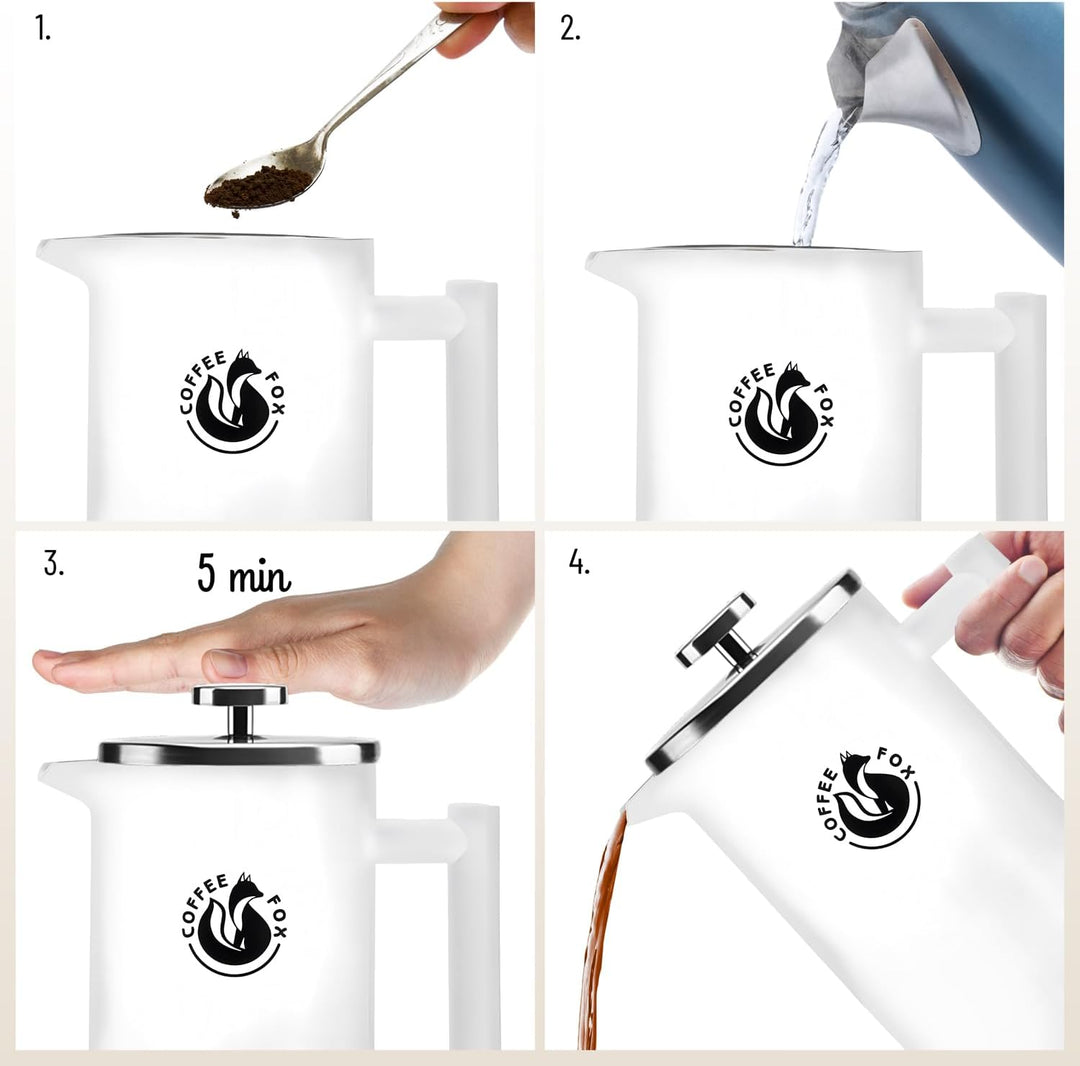 1.

COFFEE FOX

2.

COFFEE FOX

3.

5 min

COFFEE FOX

4.

COFFEE FOX