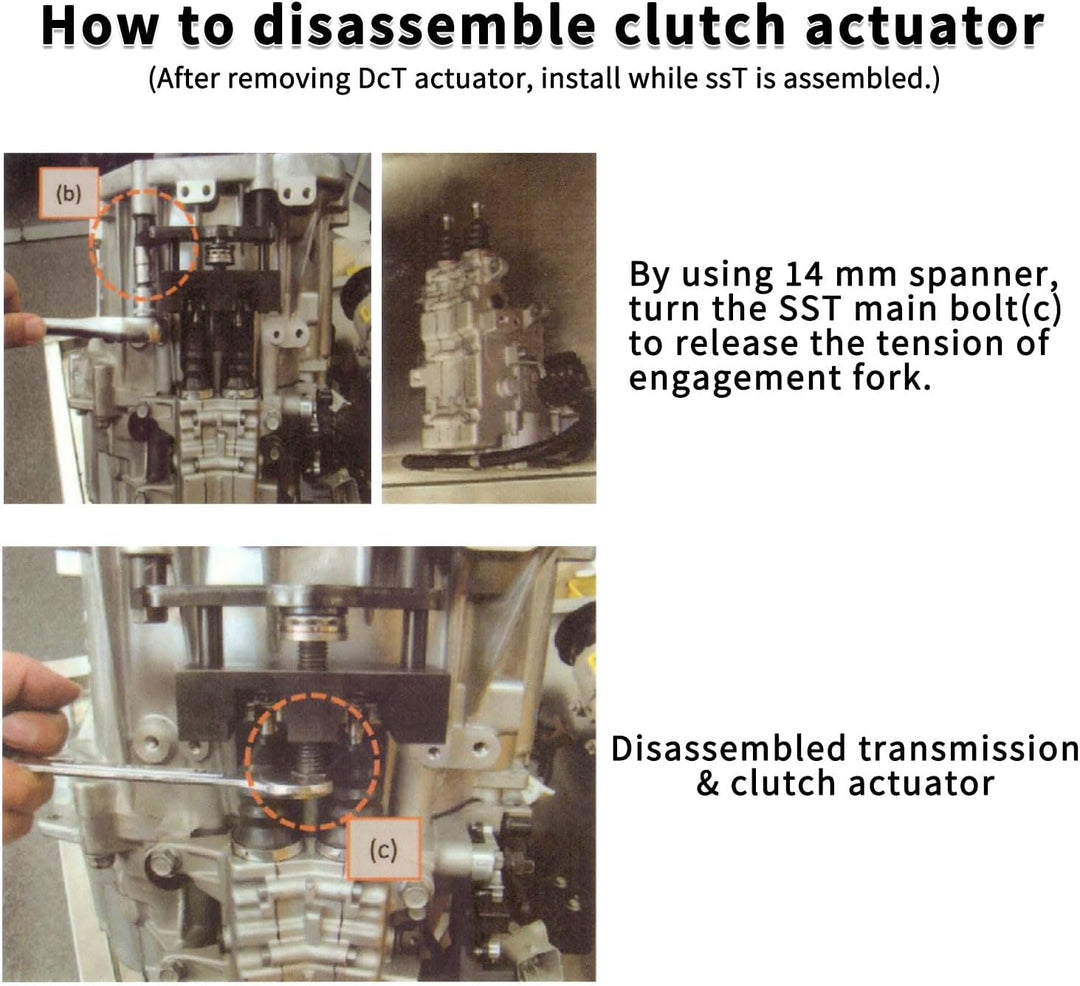 How to disassemble clutch actuator
(After removing DcT actuator, install while ssT is assembled.)

(b)

By using 14 mm spanner, turn the SST main bolt(c) to release the tension of engagement fork.

(c)

Disassembled transmission & clutch actuator