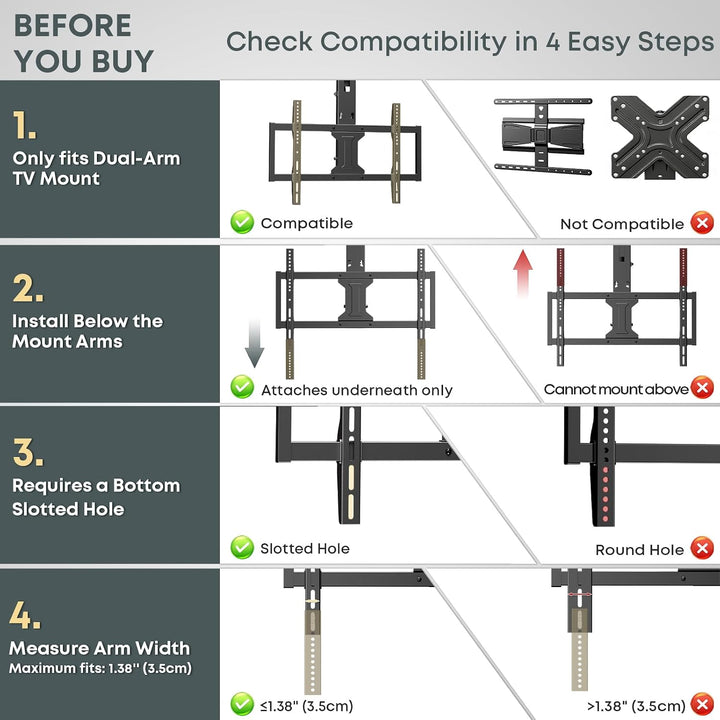 BEFORE YOU BUY

Check Compatibility in 4 Easy Steps

1.
Only fits Dual-Arm TV Mount

Compatible

Not Compatible

2.
Install Below the Mount Arms

Attaches underneath only

Cannot mount above

3.
Requires a Bottom Slotted Hole

Slotted Hole

Round Hole

4.
Measure Arm Width
Maximum fits: 1.38'' (3.5cm)

≤1.38" (3.5cm)

>1.38" (3.5cm)