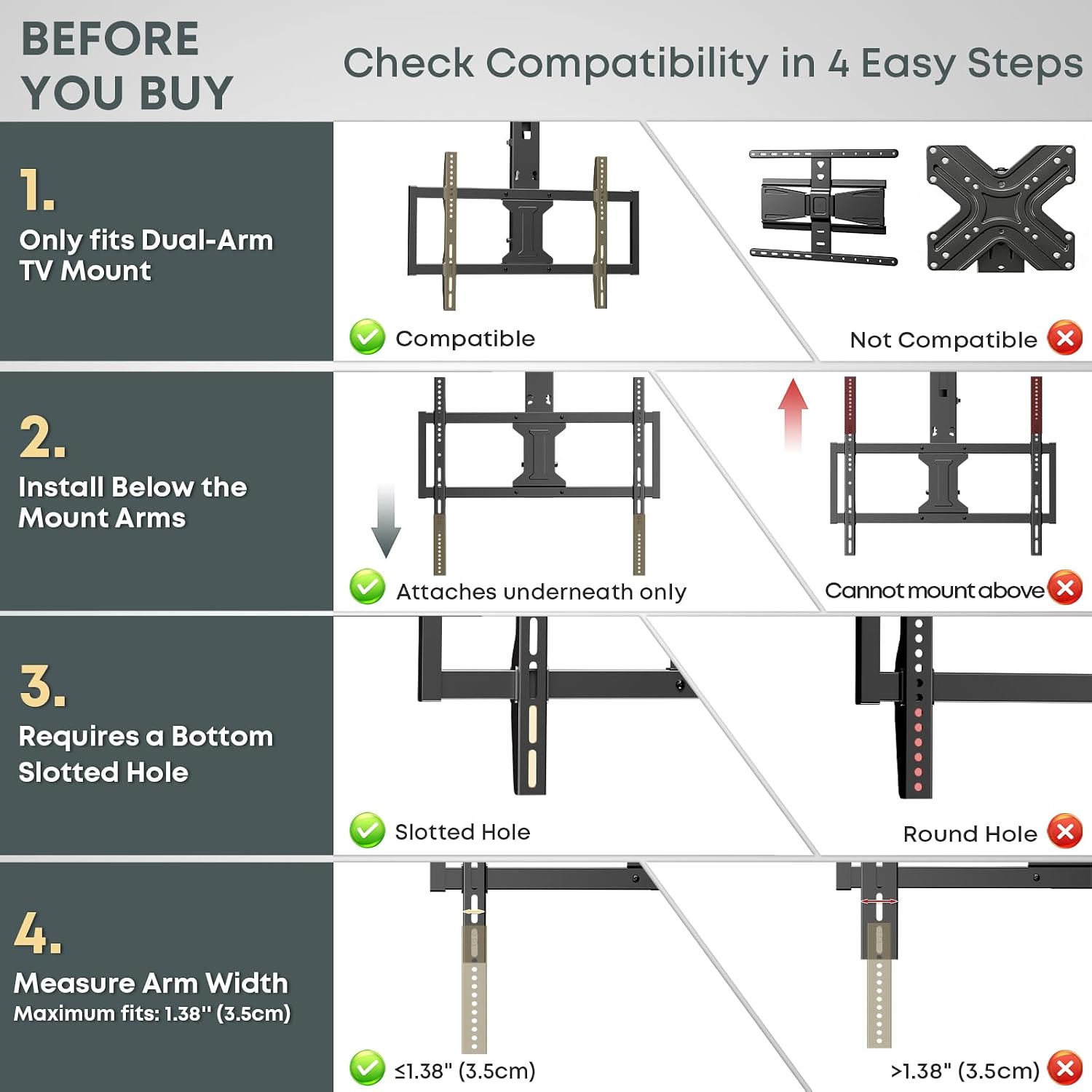 BEFORE YOU BUY

Check Compatibility in 4 Easy Steps

1.
Only fits Dual-Arm TV Mount

Compatible

Not Compatible

2.
Install Below the Mount Arms

Attaches underneath only

Cannot mount above

3.
Requires a Bottom Slotted Hole

Slotted Hole

Round Hole

4.
Measure Arm Width
Maximum fits: 1.38'' (3.5cm)

≤1.38" (3.5cm)

>1.38" (3.5cm)