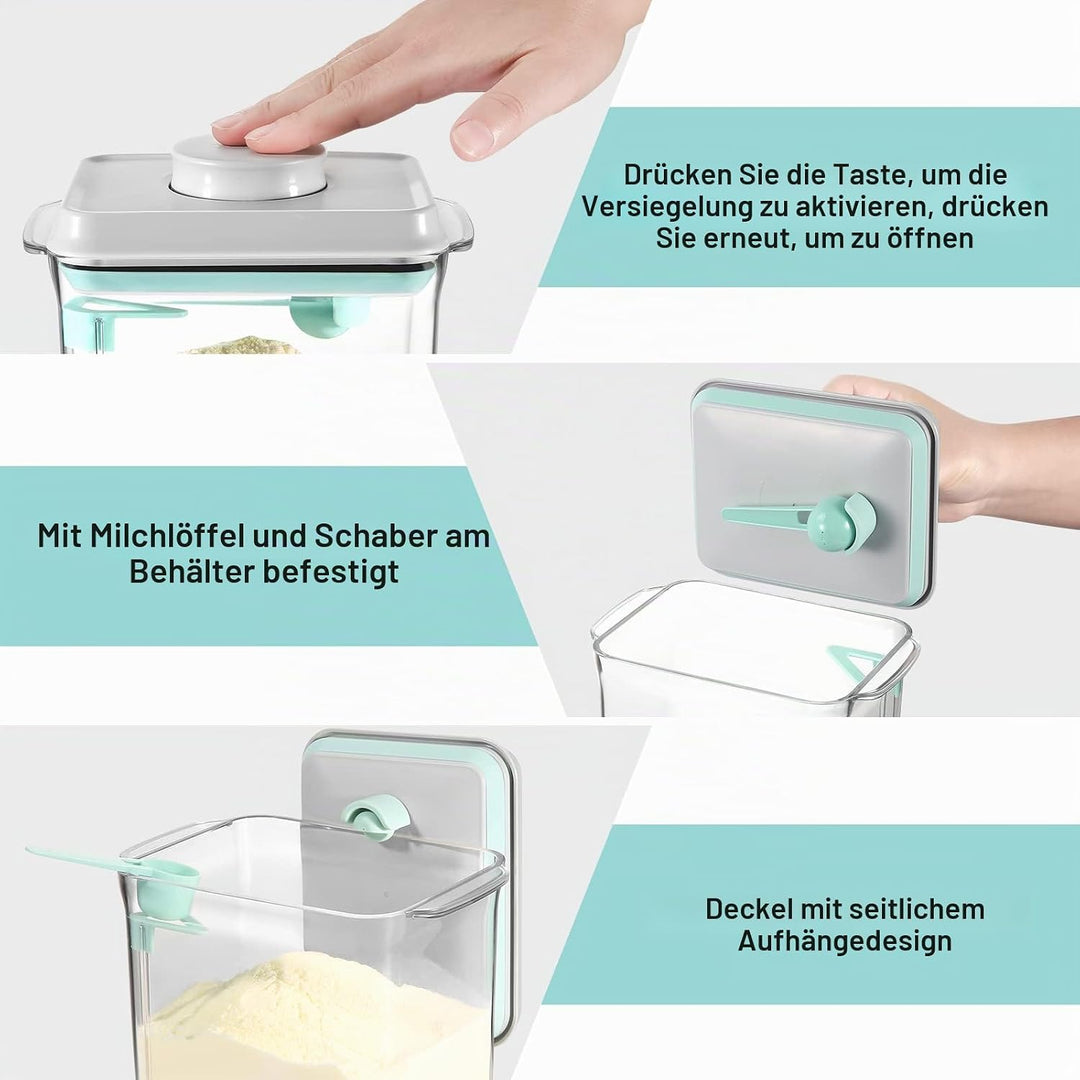 Drücken Sie die Taste, um die Versiegelung zu aktivieren, drücken Sie erneut, um zu öffnen

Mit Milchlöffel und Schaber am Behälter befestigt

Deckel mit seitlichem Aufhängedesign