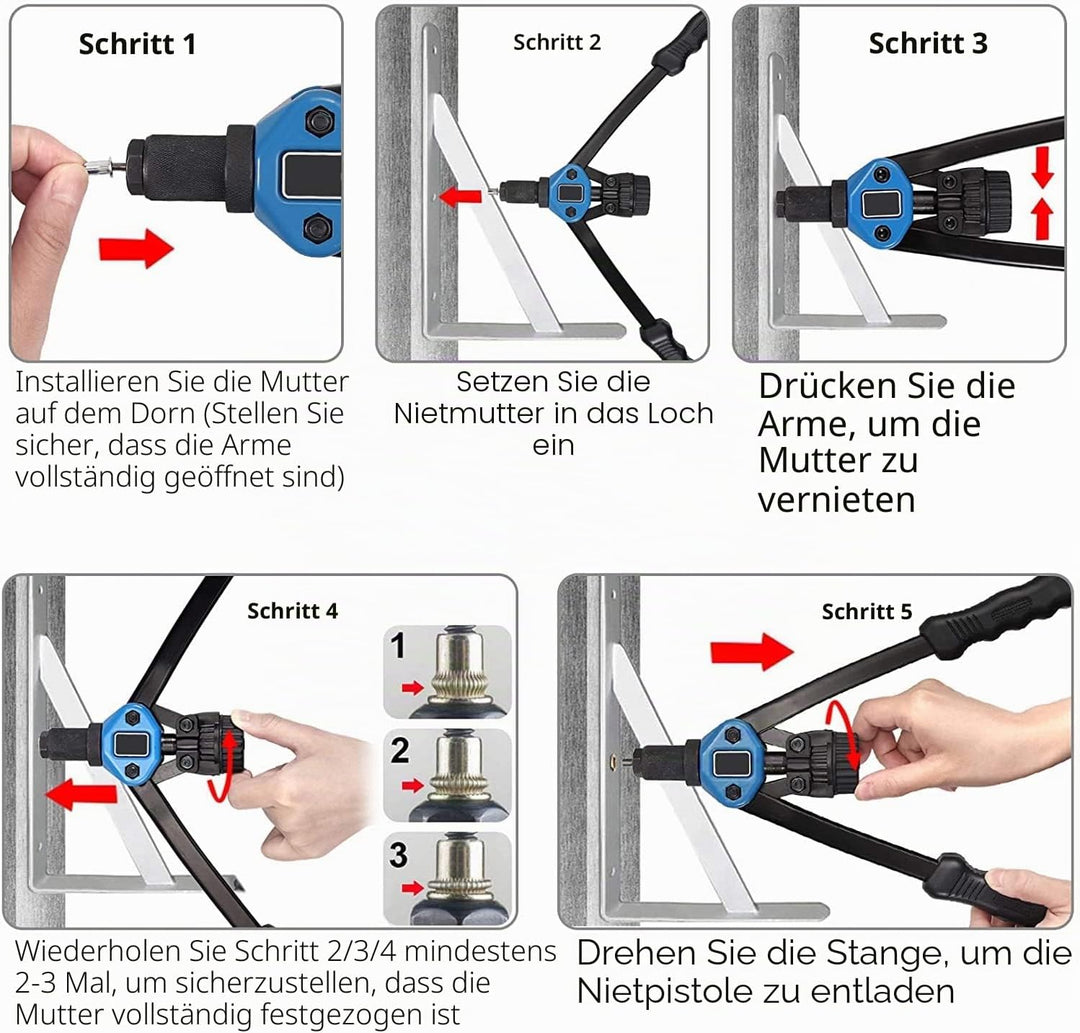 Schritt 1

Installieren Sie die Mutter auf dem Dorn (Stellen Sie sicher, dass die Arme vollständig geöffnet sind)

Schritt 2

Setzen Sie die Nietmutter in das Loch ein

Schritt 3

Drücken Sie die Arme, um die Mutter zu vernieten

Schritt 4

1

2

3

Wiederholen Sie Schritt 2/3/4 mindestens 2-3 Mal, um sicherzustellen, dass die Mutter vollständig festgezogen ist

Schritt 5

Drehen Sie die Stange, um die Nietpistole zu entladen