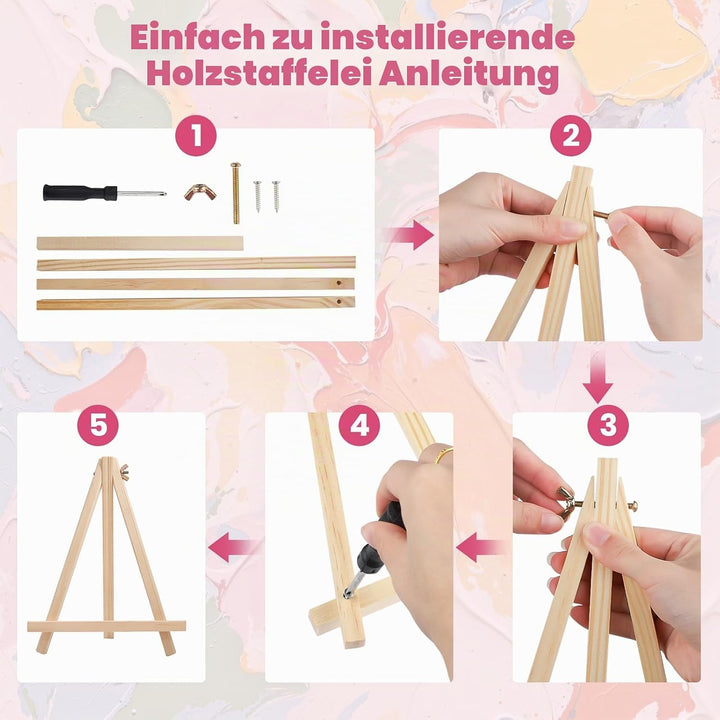 Einfach zu installierende Holzstaffelei Anleitung

1

2

3

4

5