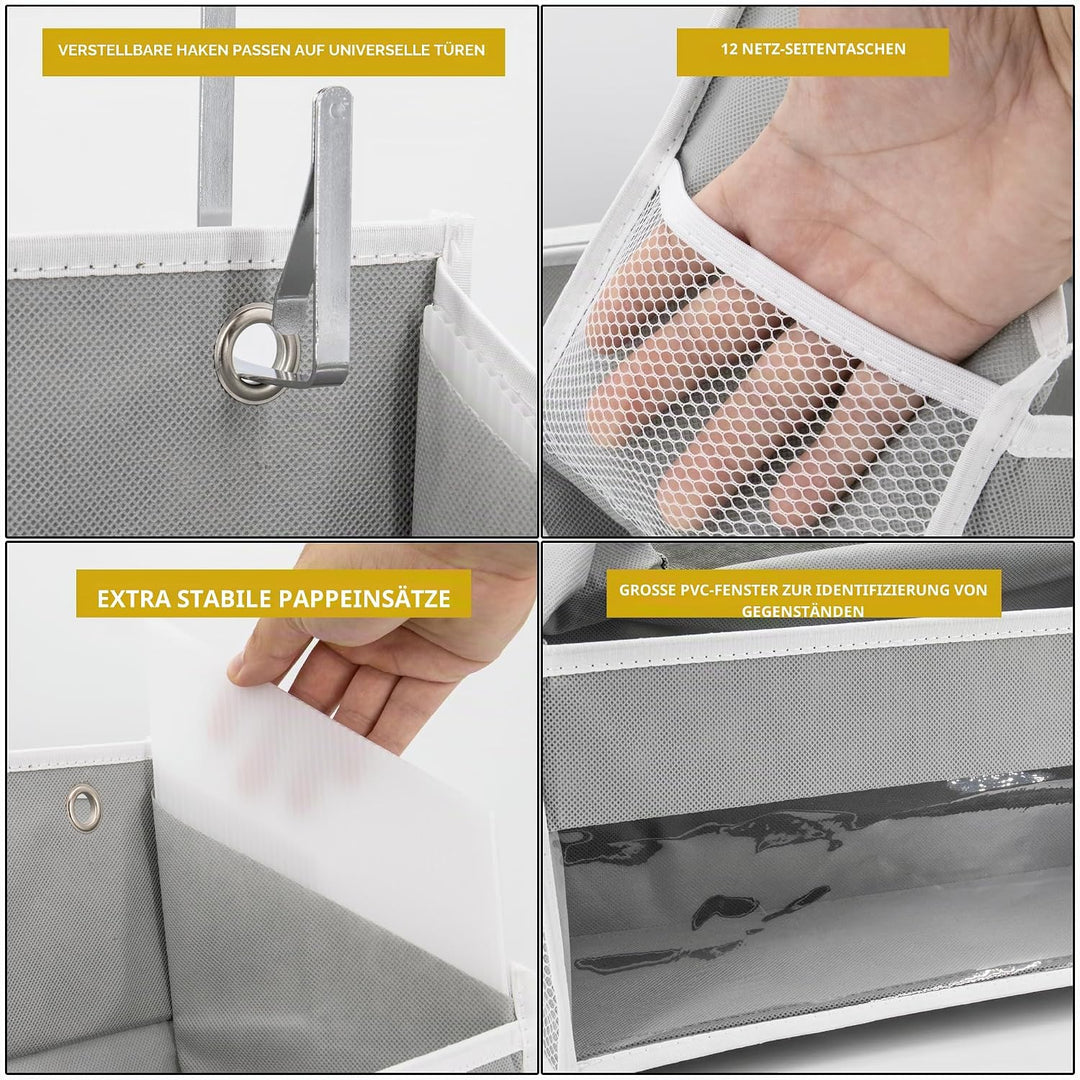 VERSTELLBARE HAKEN PASSEN AUF UNIVERSELLE TÜREN

12 NETZ-SEITENTASCHEN

EXTRA STABILE PAPPEINSÄTZE

GROSSE PVC-FENSTER ZUR IDENTIFIZIERUNG VON GEGENSTÄNDEN