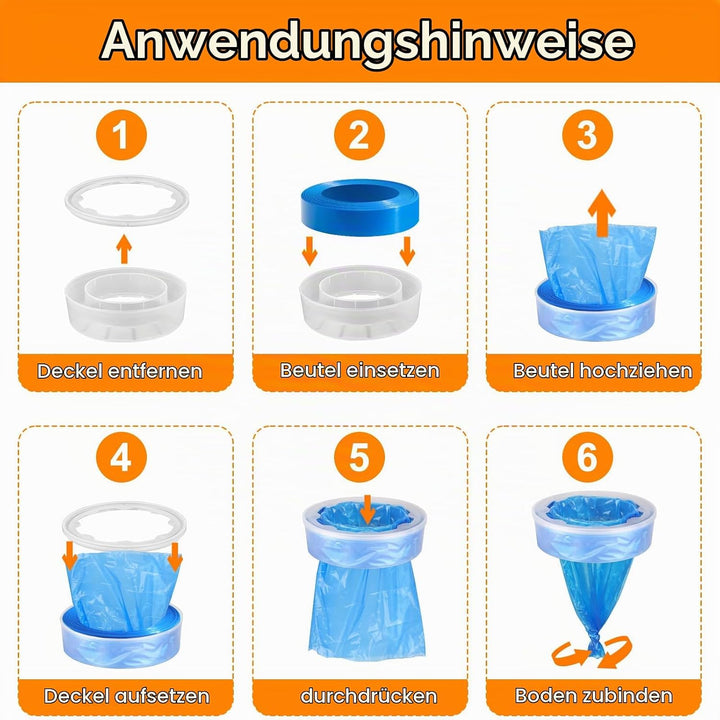 Anwendungshinweise

1
Deckel entfernen

2
Beutel einsetzen

3
Beutel hochziehen

4
Deckel aufsetzen

5
durchdrücken

6
Boden zubinden