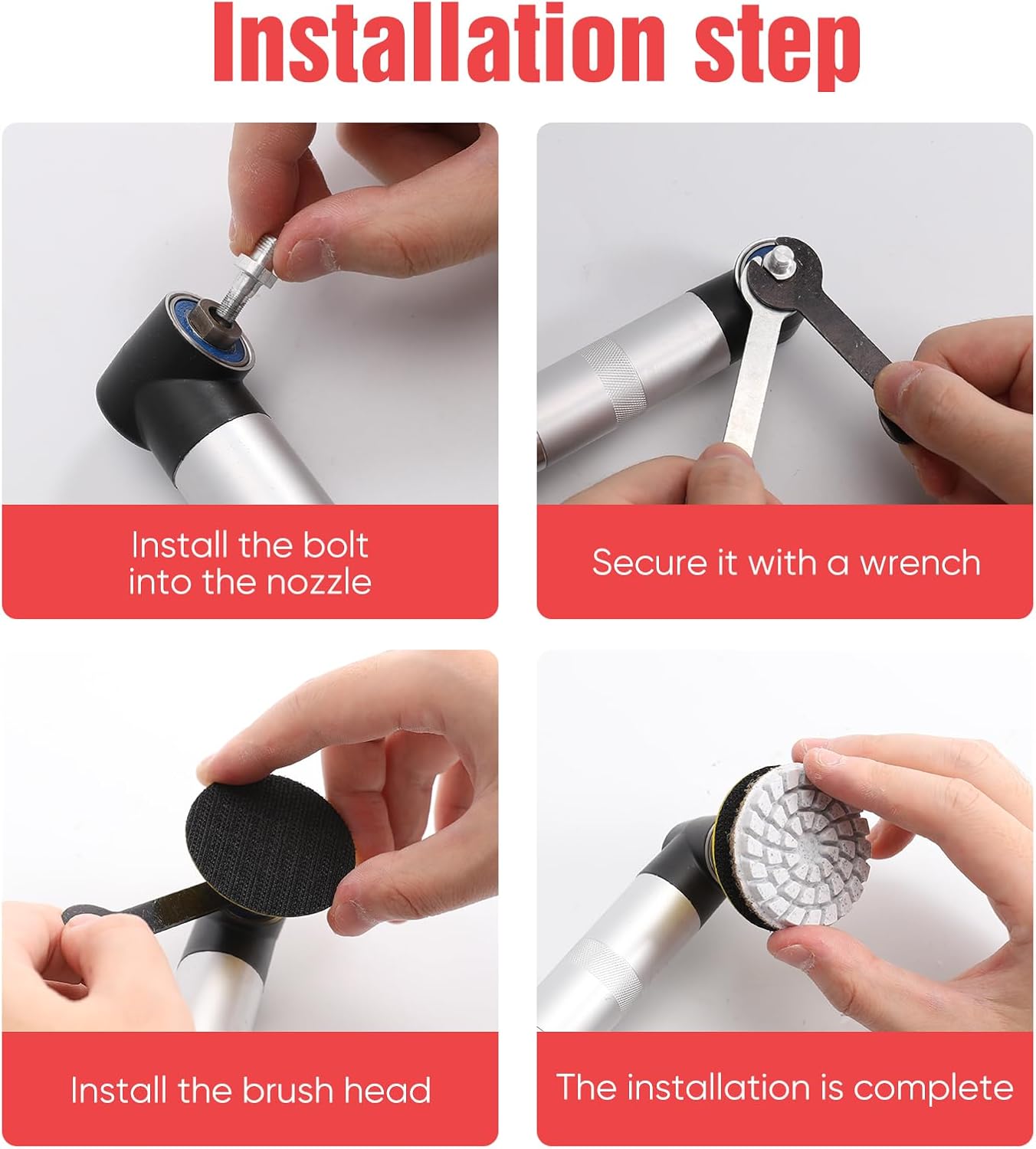 Installation step

Install the bolt into the nozzle

Secure it with a wrench

Install the brush head

The installation is complete