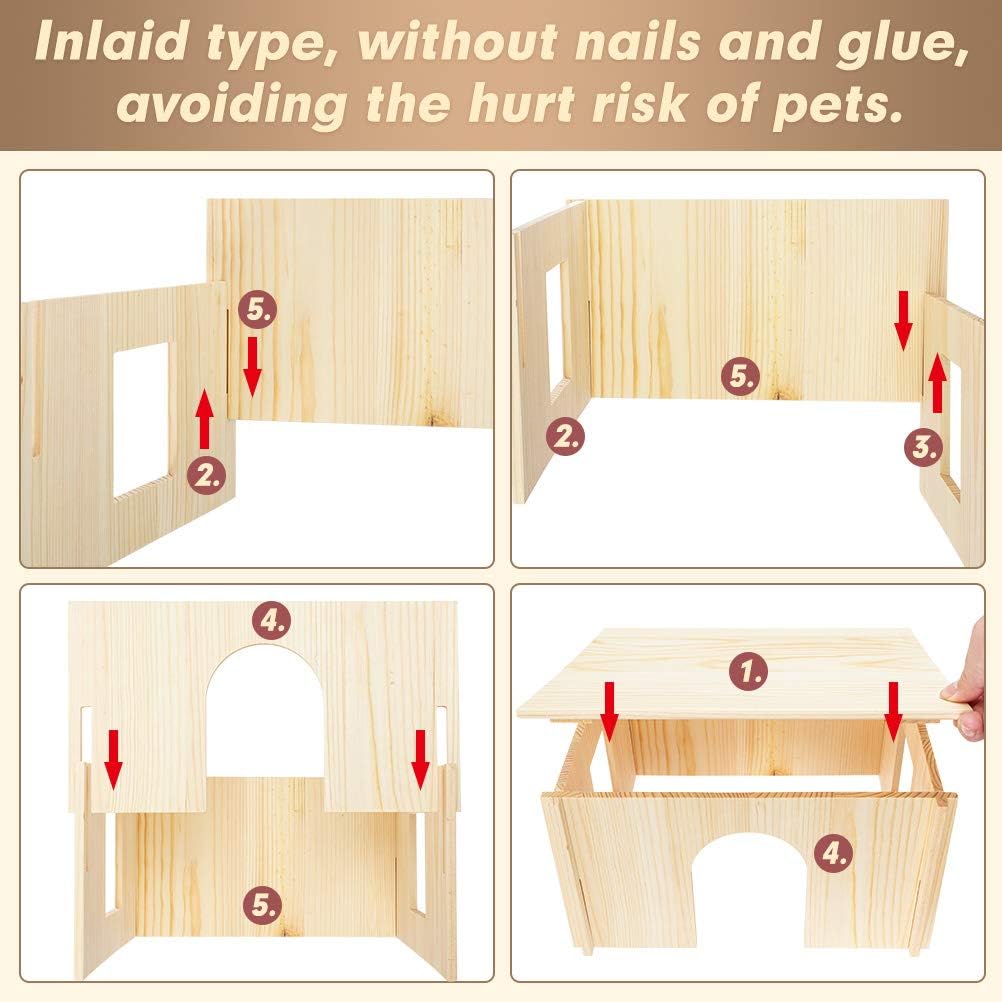 Inlaid type, without nails and glue, avoiding the hurt risk of pets.

5.

2.

5.

2.

3.

4.

5.

1.

4.