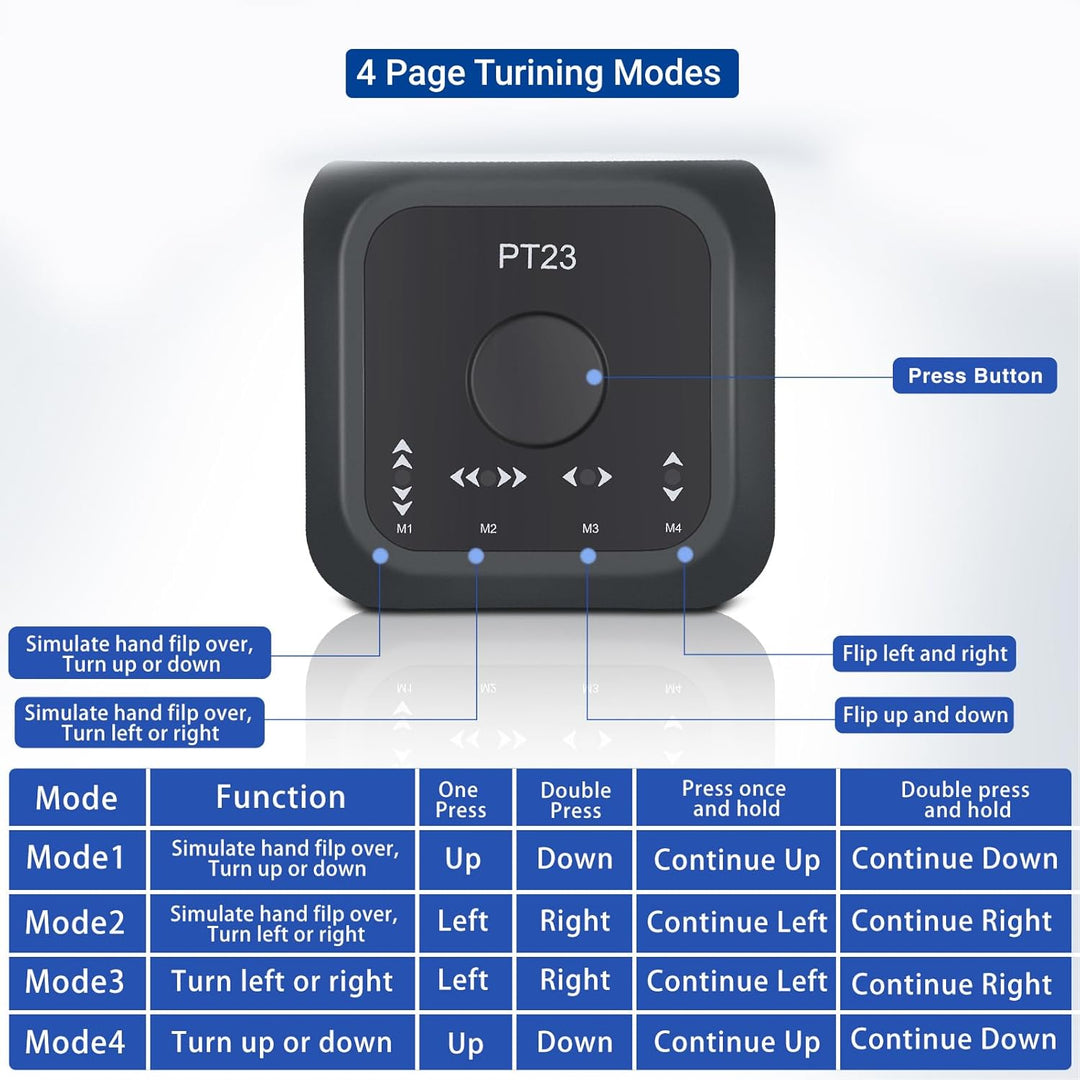 4 Page Turining Modes

PT23

Press Button

M1 M2 M3 M4

Simulate hand filp over, Turn up or down

Simulate hand filp over, Turn left or right

Flip left and right

Flip up and down

| Mode | Function | One Press | Double Press | Press once and hold | Double press and hold |
|---|---|---|---|---|---|
| Mode1 | Simulate hand filp over, Turn up or down | Up | Down | Continue Up | Continue Down |
| Mode2 | Simulate hand filp over, Turn left or right | Left | Right | Continue Left | Continue Right |
| Mode3 | Turn left or right | Left | Right | Continue Left | Continue Right |
| Mode4 | Turn up or down | Up | Down | Continue Up | Continue Down |