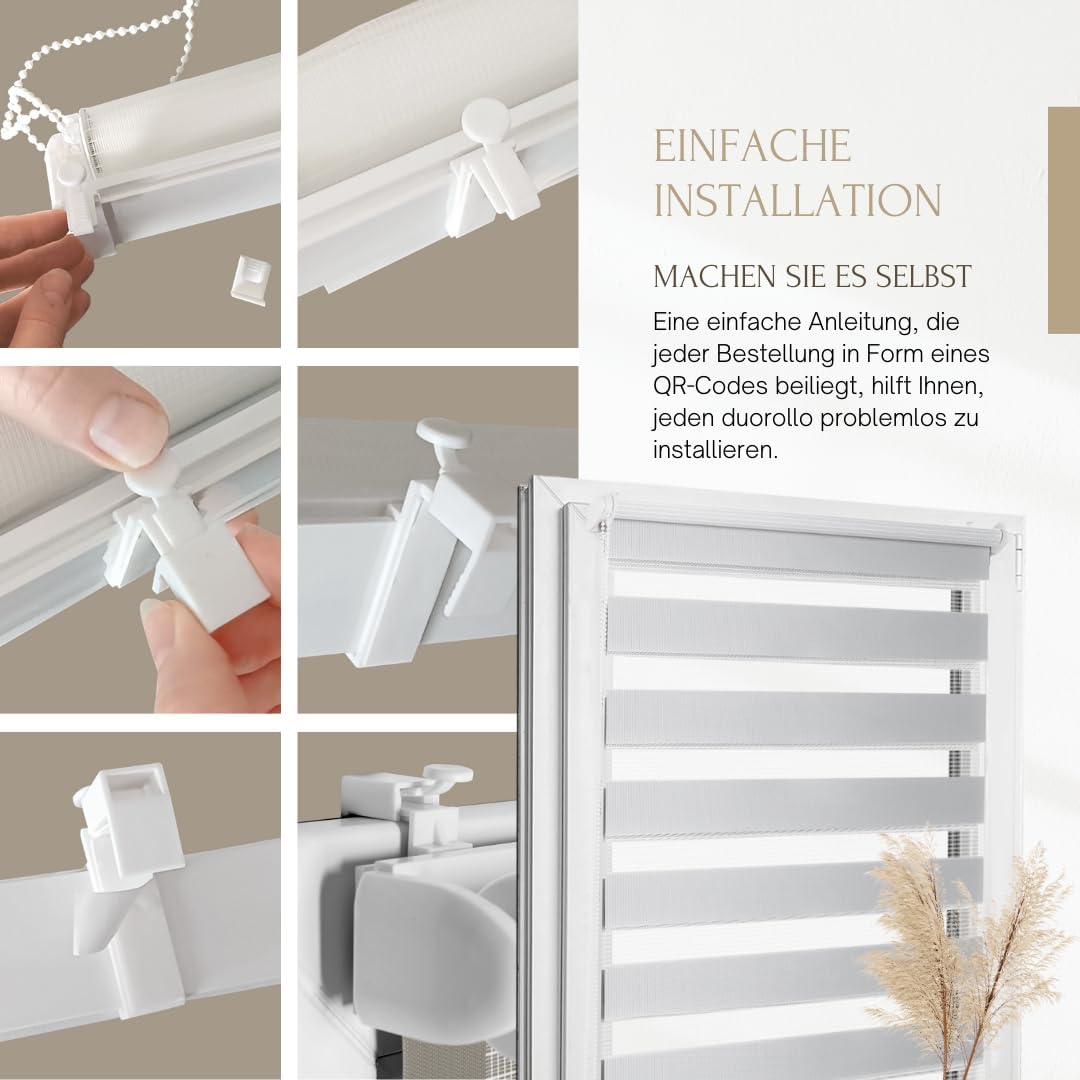 EINFACHE INSTALLATION

MACHEN SIE ES SELBST

Eine einfache Anleitung, die jeder Bestellung in Form eines QR-Codes beiliegt, hilft Ihnen, jeden duorollo problemlos zu installieren.