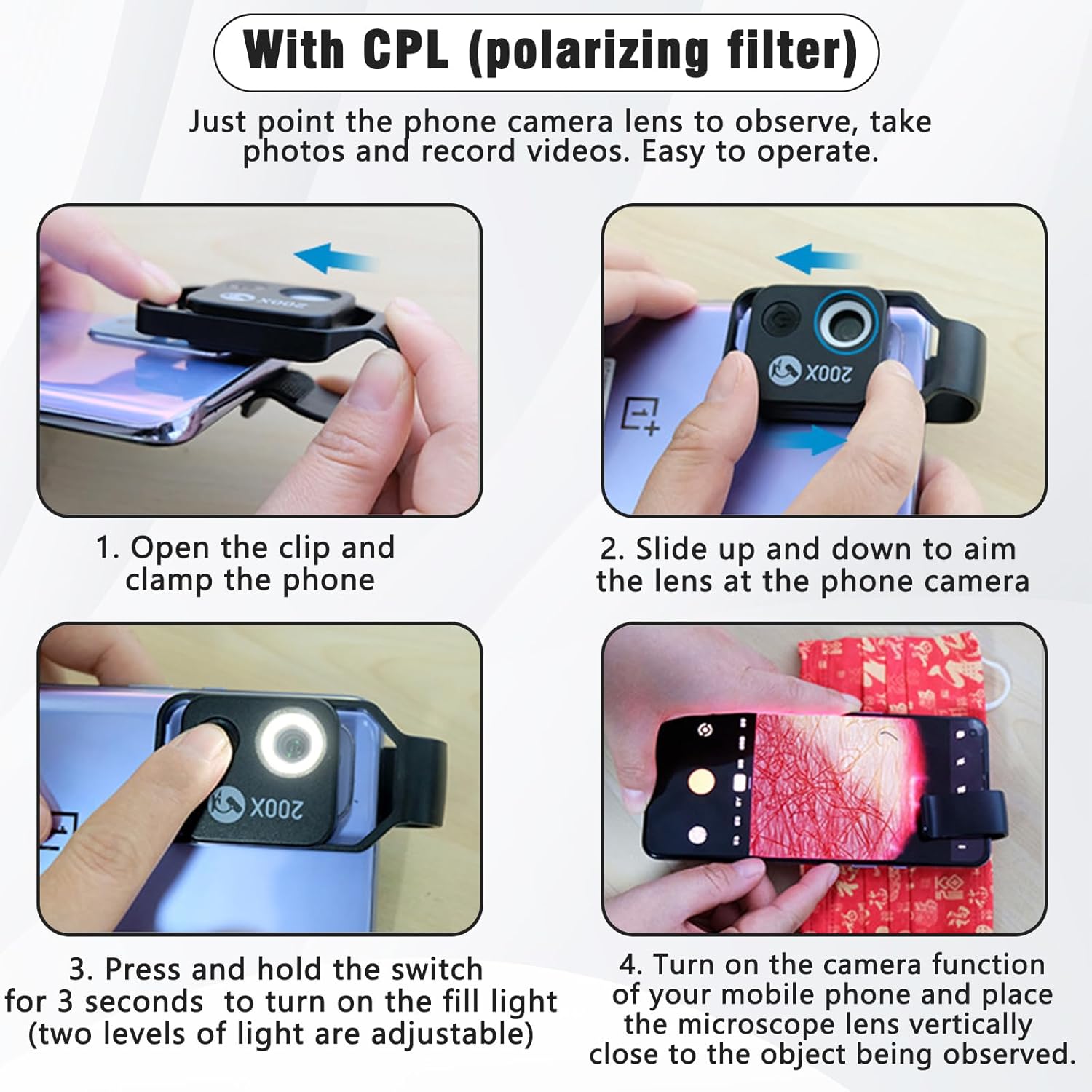 With CPL (polarizing filter)

Just point the phone camera lens to observe, take photos and record videos. Easy to operate.

200X

1. Open the clip and clamp the phone

200X

2. Slide up and down to aim the lens at the phone camera

200X

3. Press and hold the switch for 3 seconds to turn on the fill light (two levels of light are adjustable)

4. Turn on the camera function of your mobile phone and place the microscope lens vertically close to the object being observed.