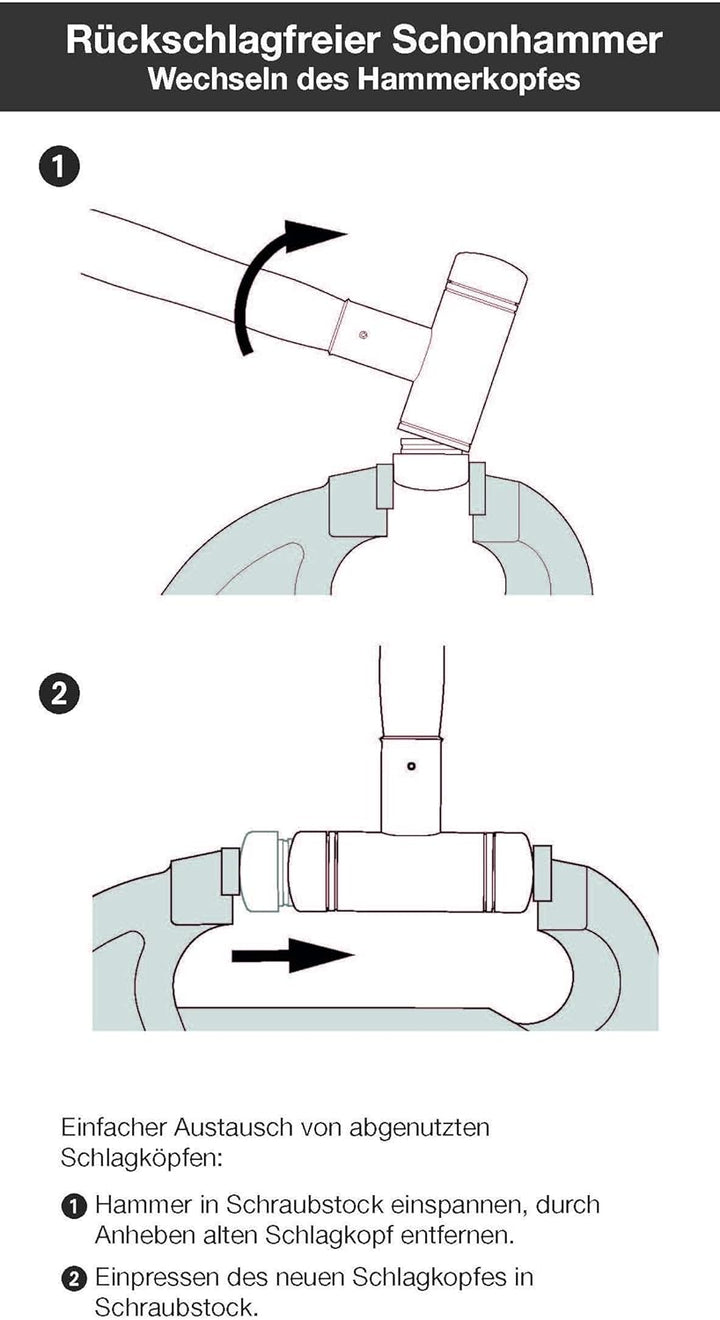 Rückschlagfreier Schonhammer
Wechseln des Hammerkopfes

1

2

Einfacher Austausch von abgenutzten Schlagköpfen:

1 Hammer in Schraubstock einspannen, durch Anheben alten Schlagkopf entfernen.

2 Einpressen des neuen Schlagkopfes in Schraubstock.