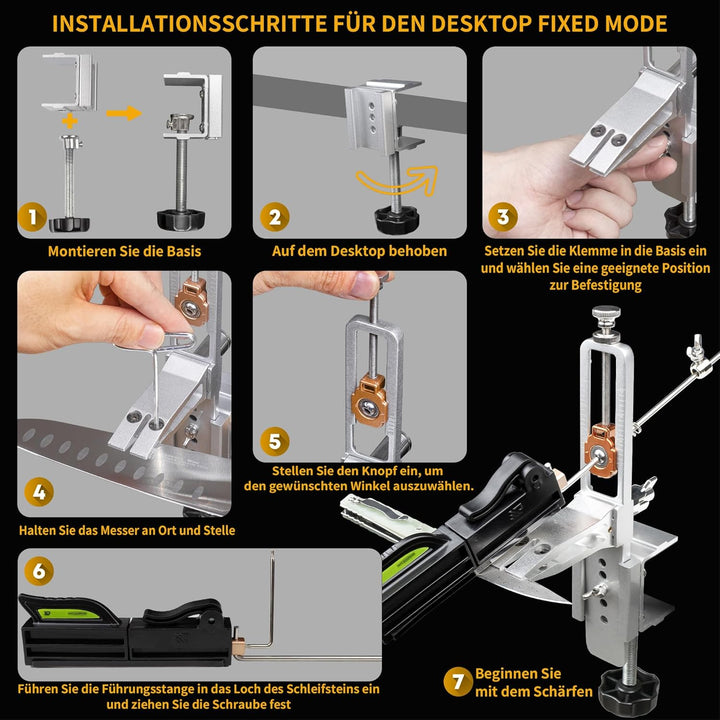 INSTALLATIONSSCHRITTE FÜR DEN DESKTOP FIXED MODE

1
Montieren Sie die Basis

2
Auf dem Desktop behoben

3
Setzen Sie die Klemme in die Basis ein und wählen Sie eine geeignete Position zur Befestigung

4
Halten Sie das Messer an Ort und Stelle

5
Stellen Sie den Knopf ein, um den gewünschten Winkel auszuwählen.

6
Führen Sie die Führungsstange in das Loch des Schleifsteins ein und ziehen Sie die Schraube fest

7
Beginnen Sie mit dem Schärfen