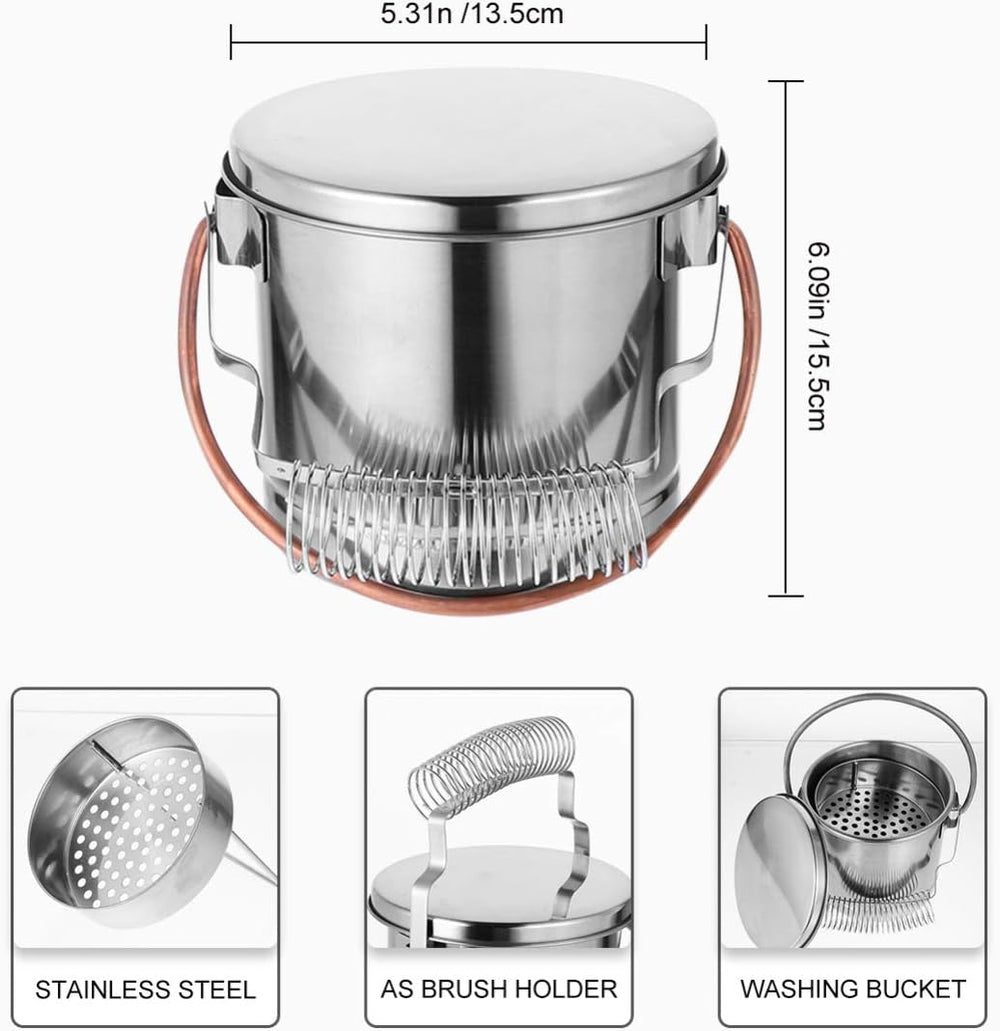 5.31n /13.5cm

6.09in /15.5cm

STAINLESS STEEL

AS BRUSH HOLDER

WASHING BUCKET