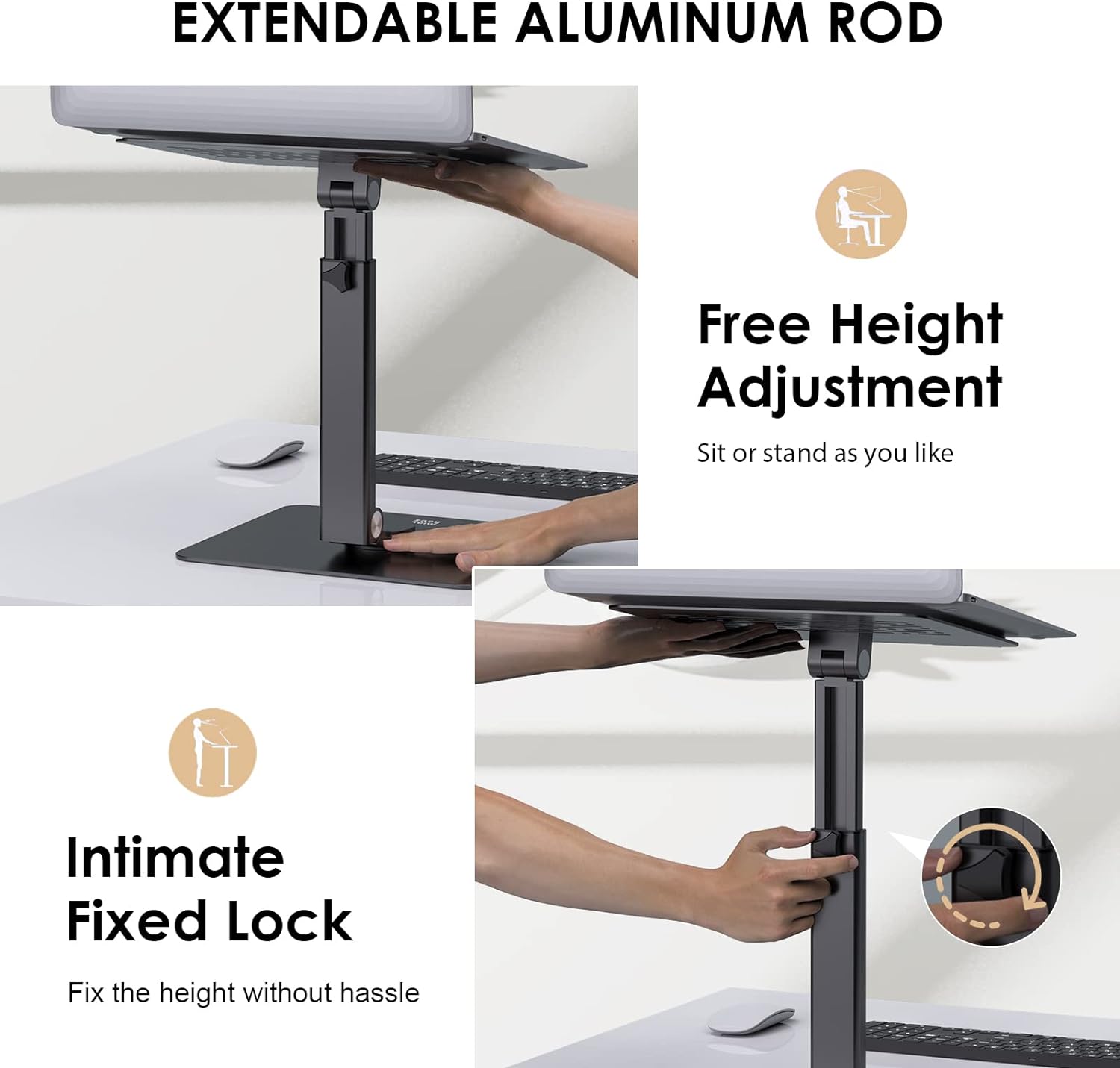 EXTENDABLE ALUMINUM ROD

Free Height Adjustment

Sit or stand as you like

Intimate Fixed Lock

Fix the height without hassle