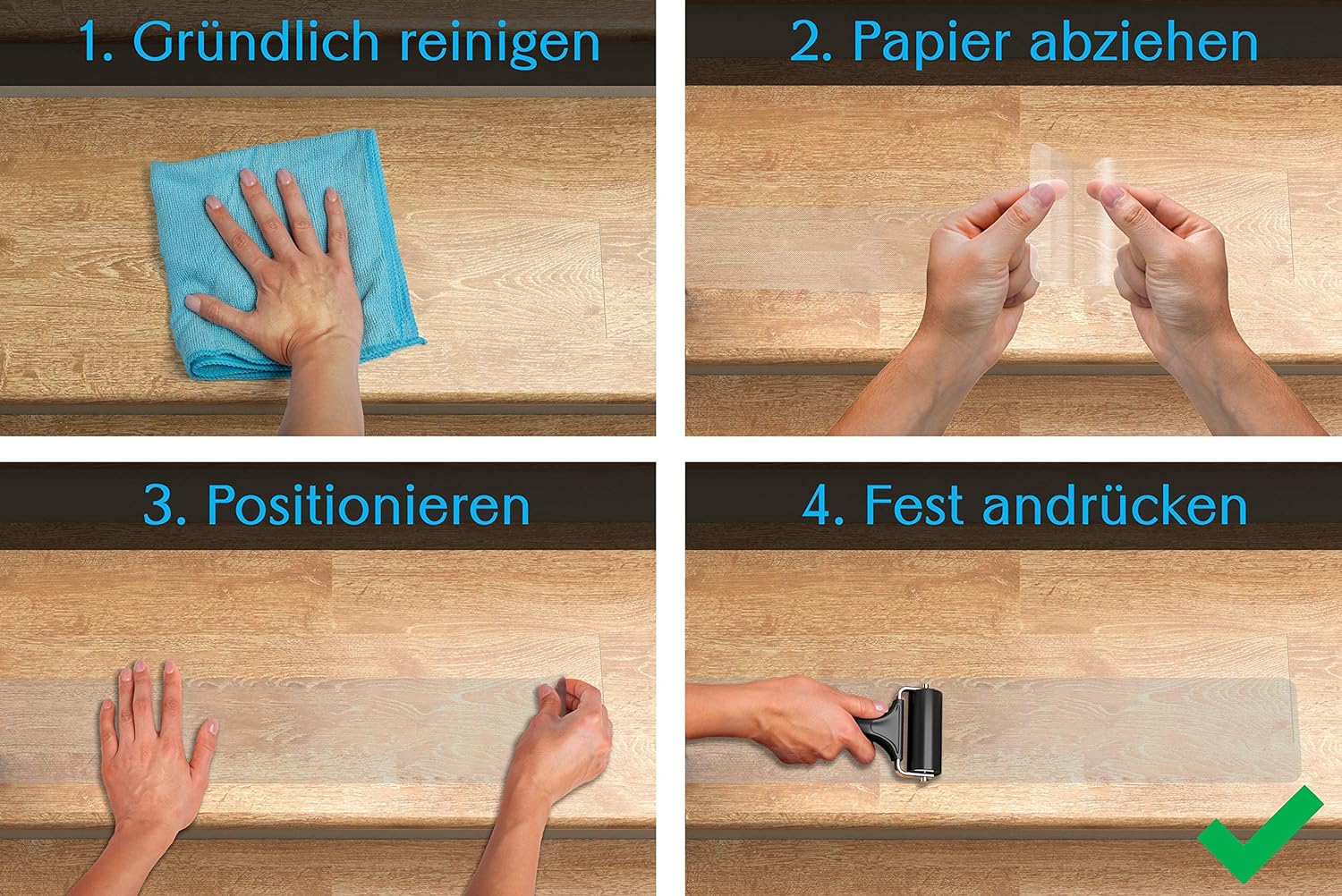 1. Gründlich reinigen

2. Papier abziehen

3. Positionieren

4. Fest andrücken