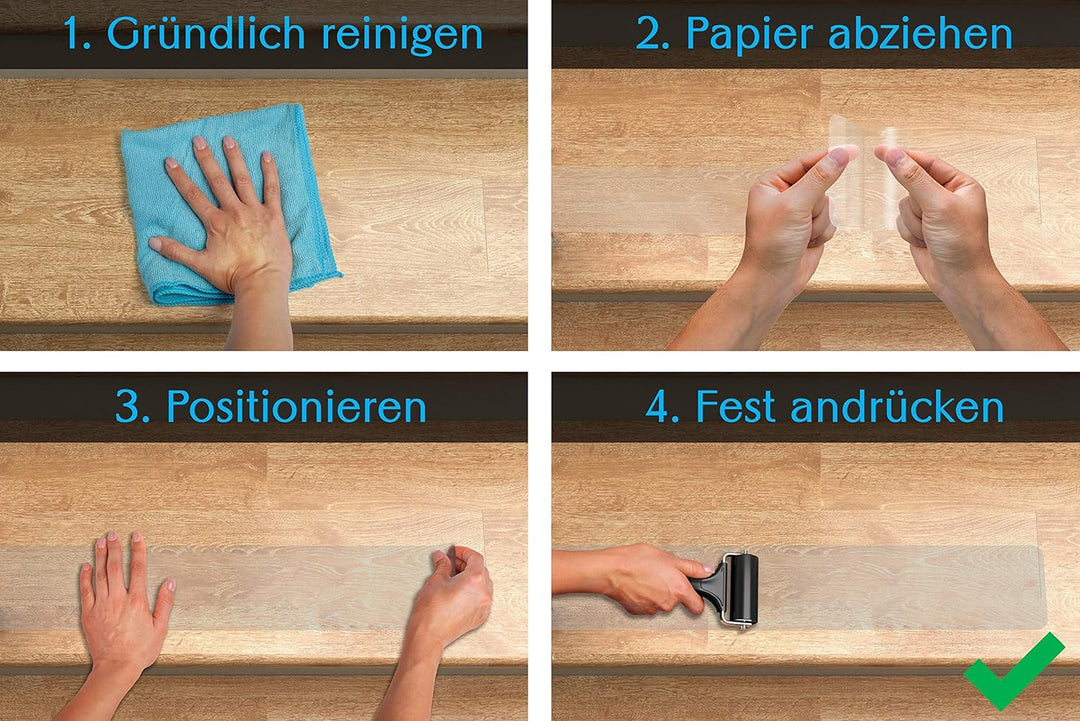 1. Gründlich reinigen

2. Papier abziehen

3. Positionieren

4. Fest andrücken