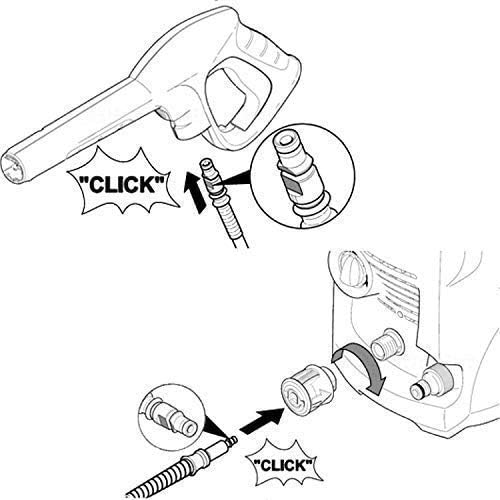 "CLICK"

"CLICK"