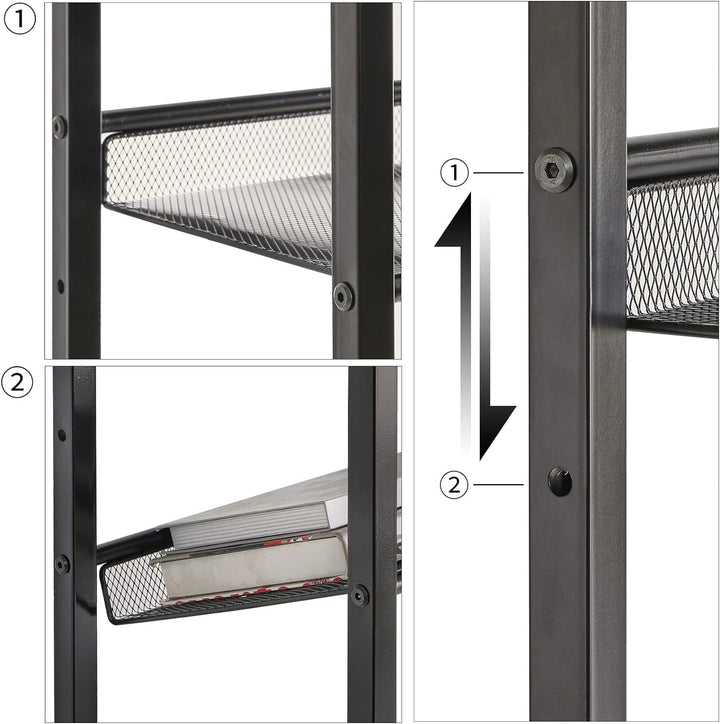 ①
②
①
②