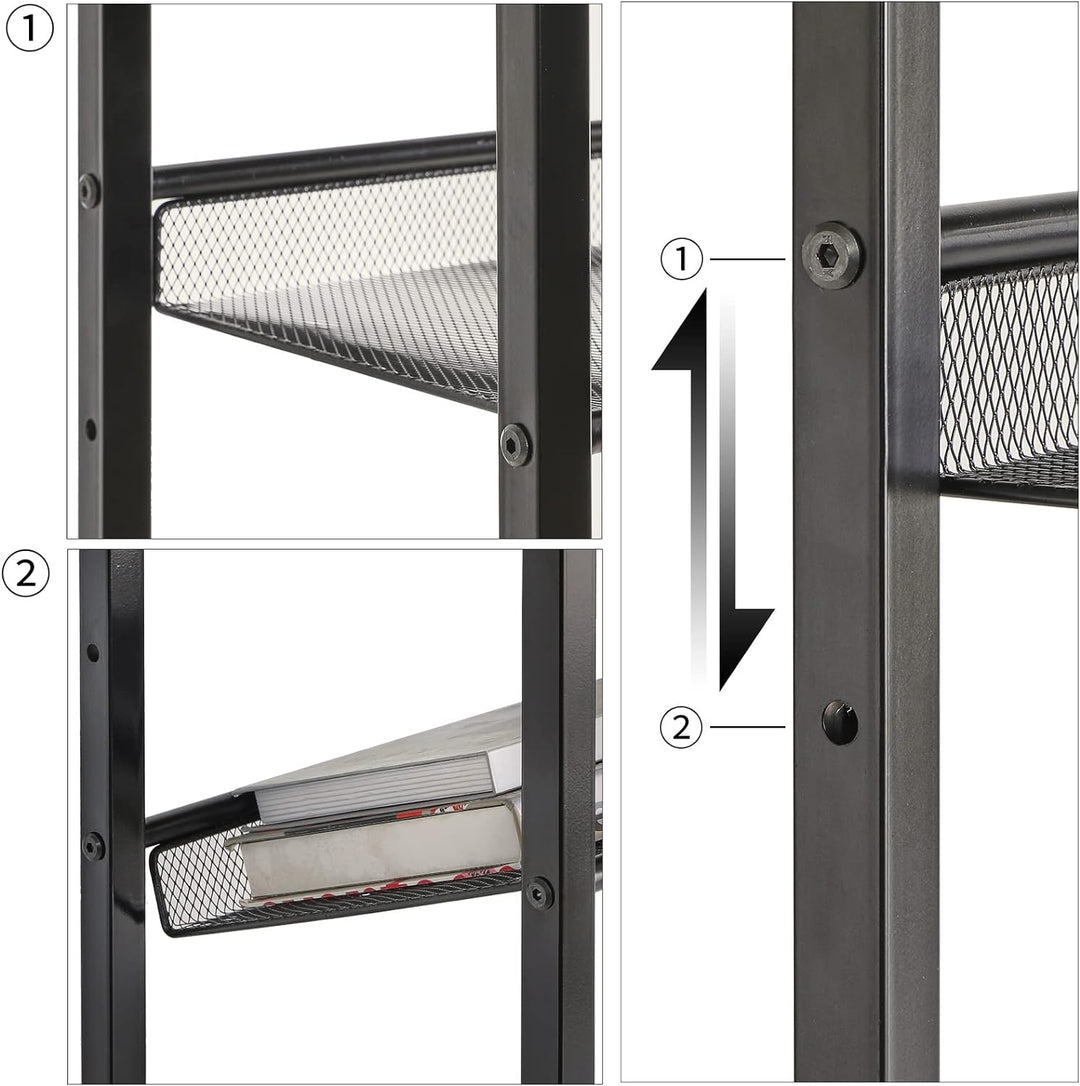 ①
②
①
②