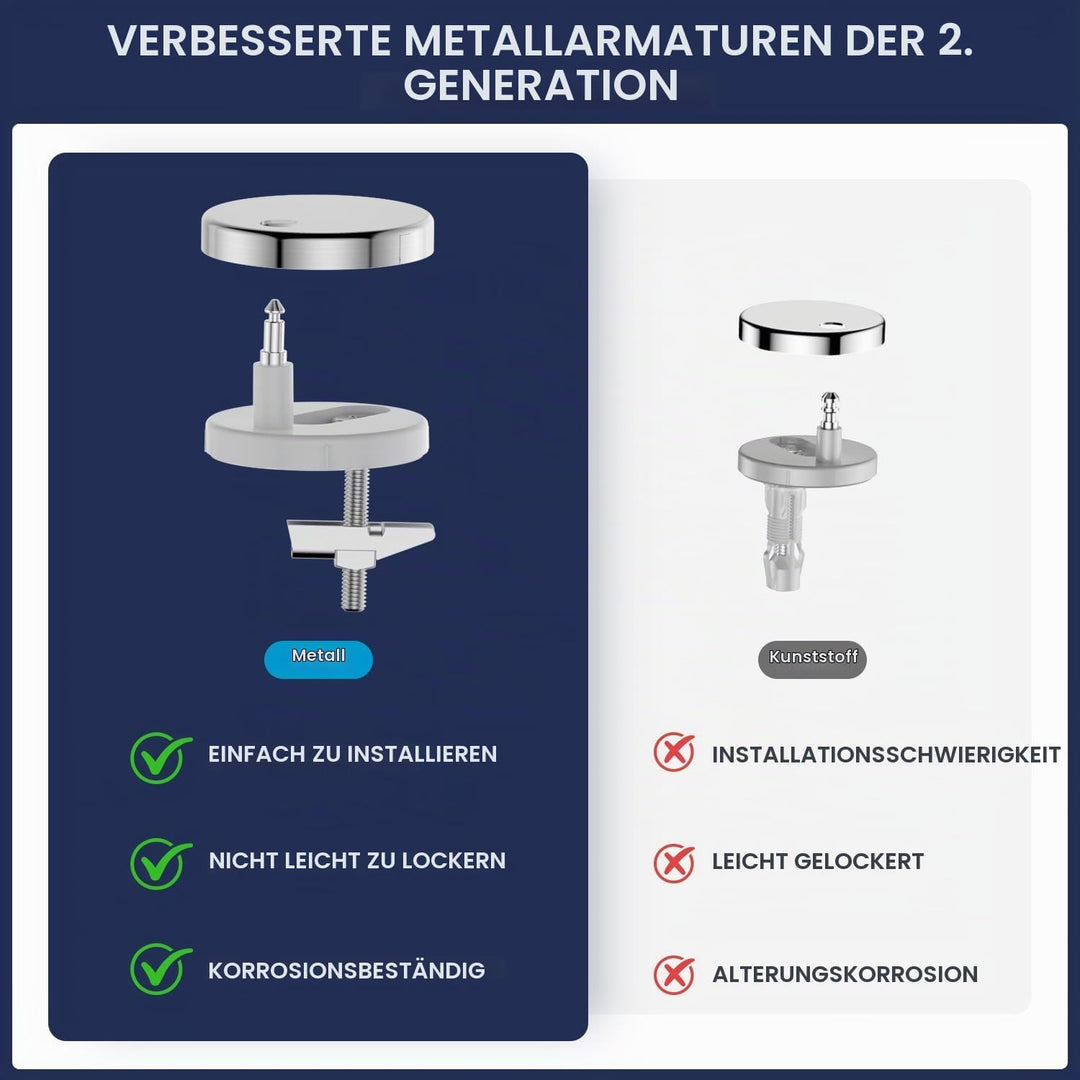 VERBESSERTE METALLARMATUREN DER 2. GENERATION

Metall

EINFACH ZU INSTALLIEREN

NICHT LEICHT ZU LOCKERN

KORROSIONSBESTÄNDIG

Kunststoff

INSTALLATIONSSCHWIERIGKEIT

LEICHT GELOCKERT

ALTERUNGSKORROSION