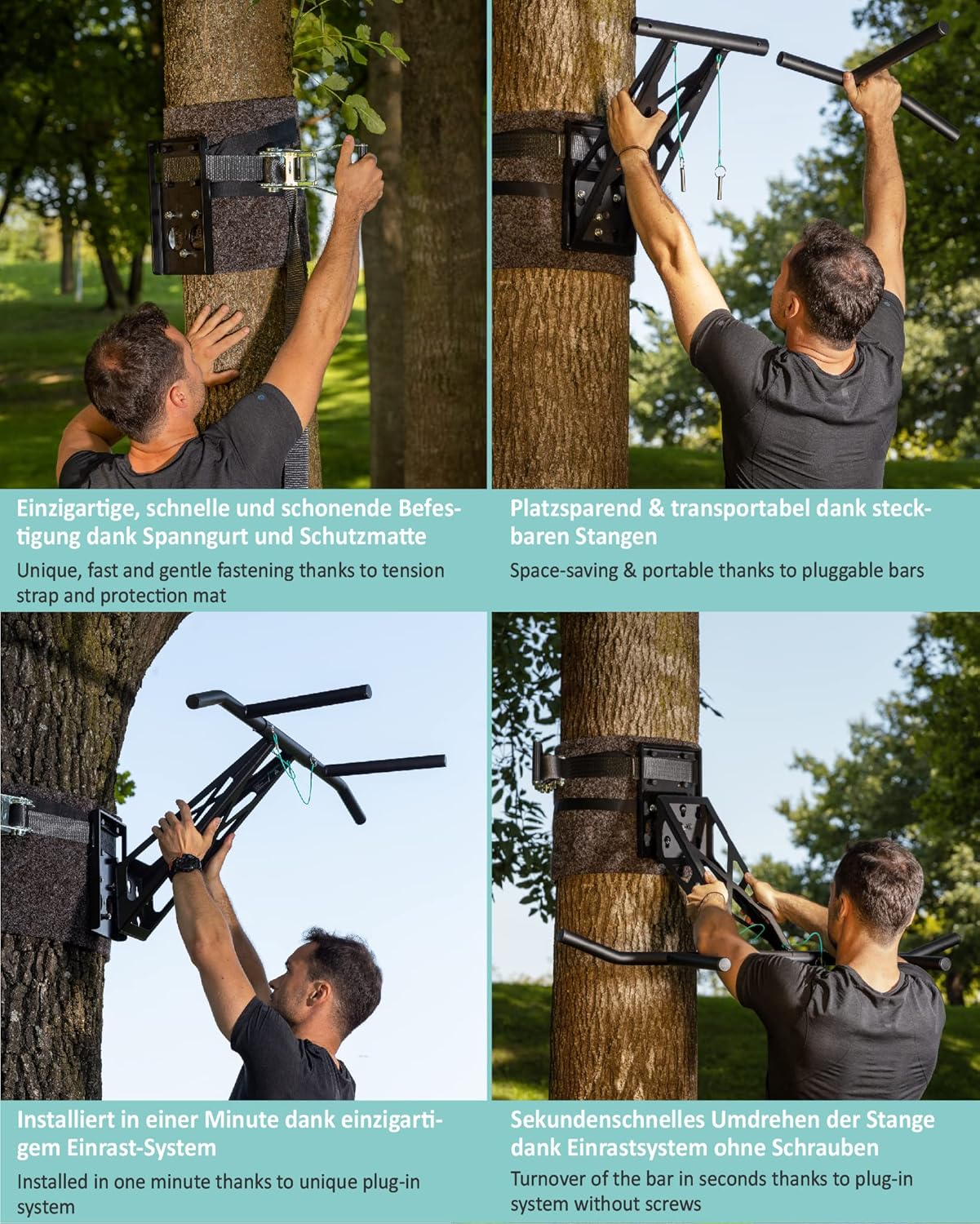 Einzigartige, schnelle und schonende Befestigung dank Spanngurt und Schutzmatte

Unique, fast and gentle fastening thanks to tension strap and protection mat

Platzsparend & transportabel dank steckbaren Stangen

Space-saving & portable thanks to pluggable bars

Installiert in einer Minute dank einzigartigem Einrast-System

Installed in one minute thanks to unique plug-in system

Sekundenschnelles Umdrehen der Stange dank Einrastsystem ohne Schrauben

Turnover of the bar in seconds thanks to plug-in system without screws