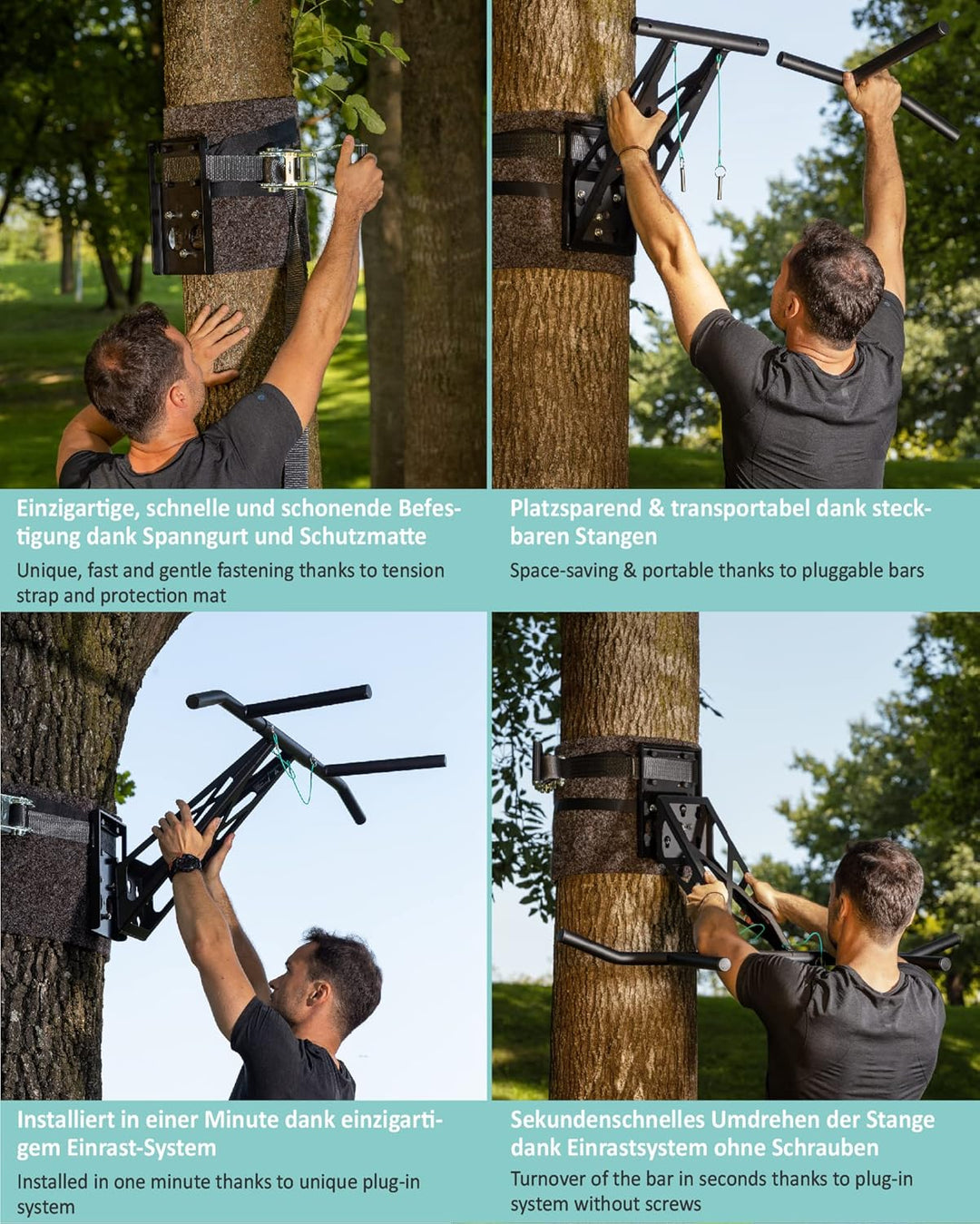 Einzigartige, schnelle und schonende Befestigung dank Spanngurt und Schutzmatte

Unique, fast and gentle fastening thanks to tension strap and protection mat

Platzsparend & transportabel dank steckbaren Stangen

Space-saving & portable thanks to pluggable bars

Installiert in einer Minute dank einzigartigem Einrast-System

Installed in one minute thanks to unique plug-in system

Sekundenschnelles Umdrehen der Stange dank Einrastsystem ohne Schrauben

Turnover of the bar in seconds thanks to plug-in system without screws