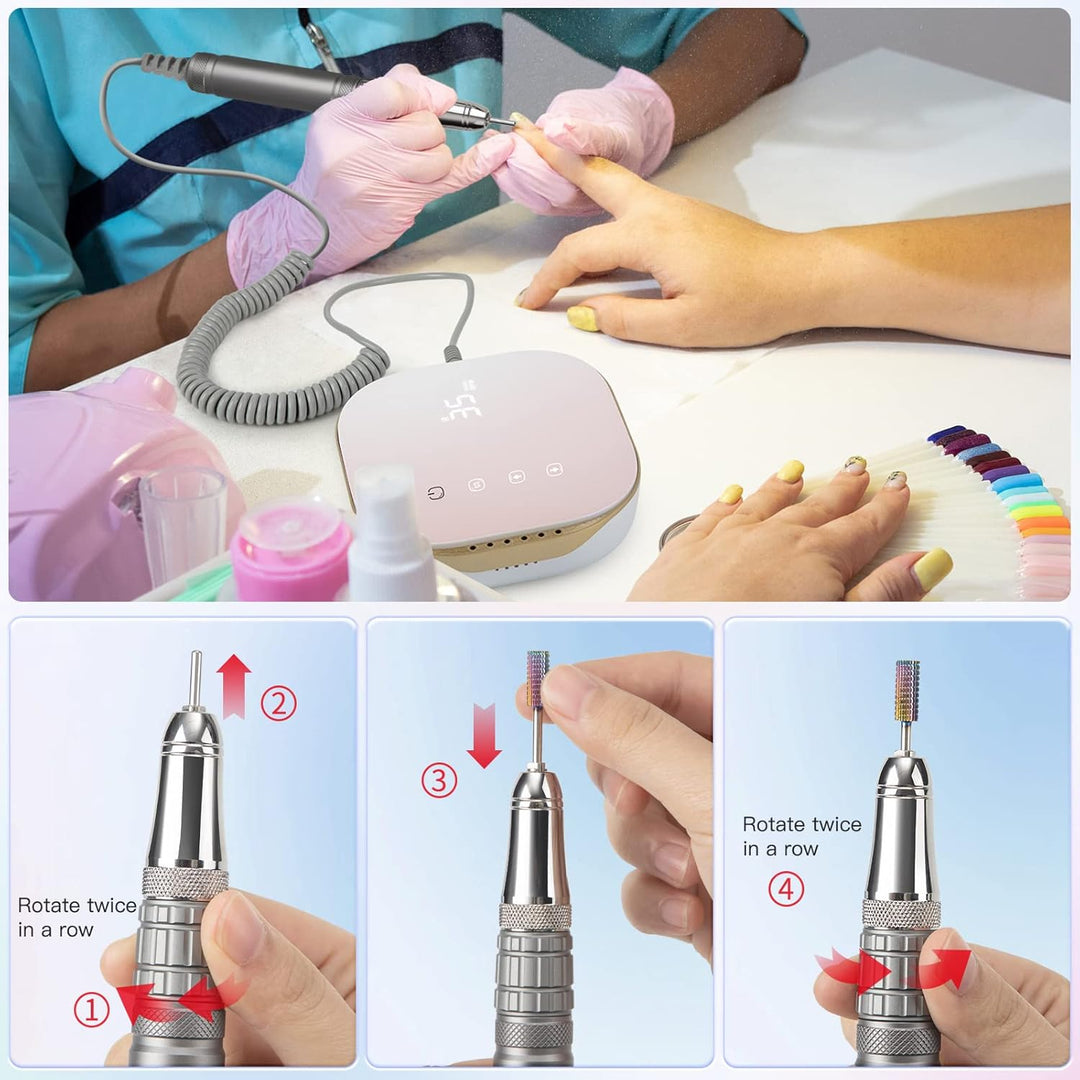 35

②

Rotate twice in a row

①

③

Rotate twice in a row

④