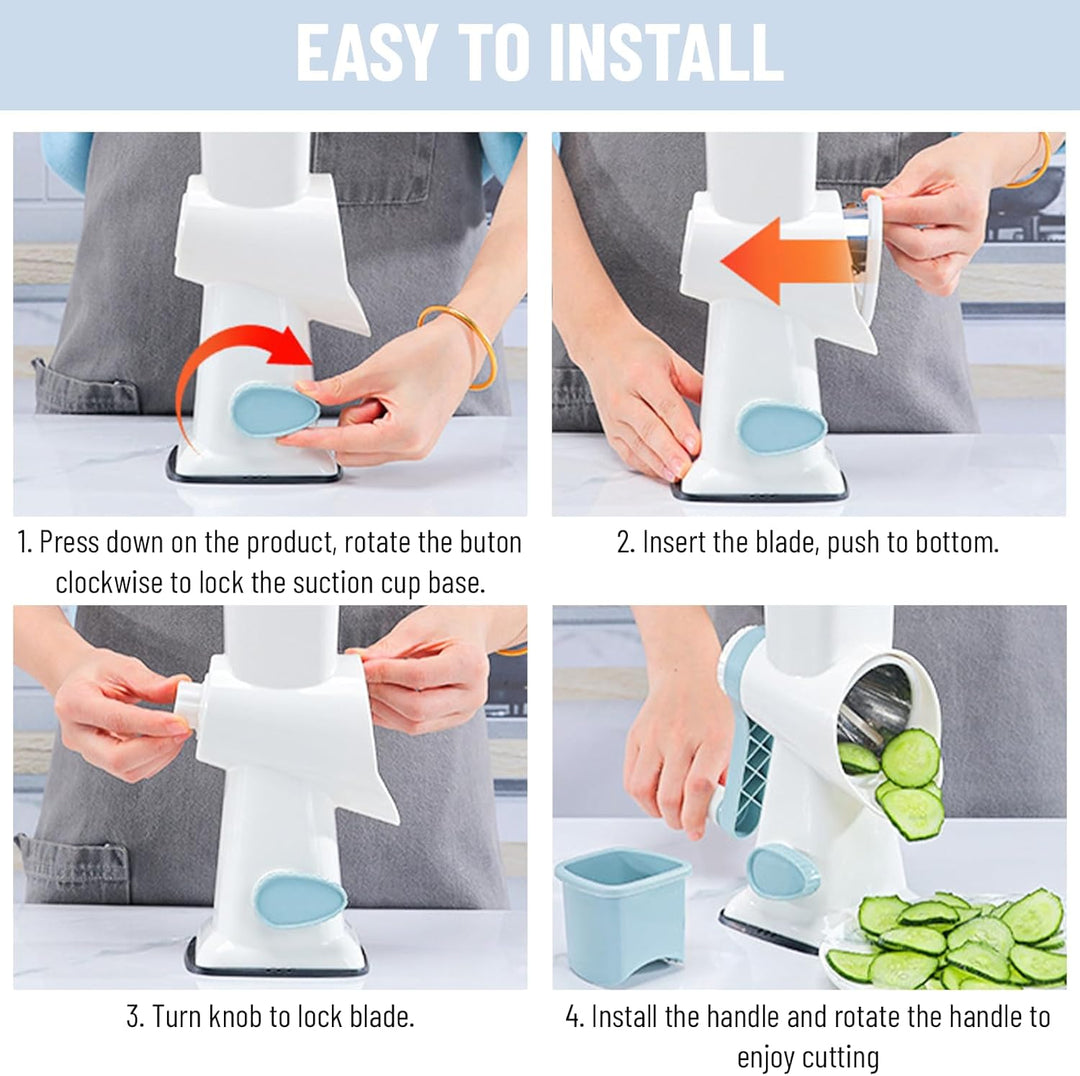 EASY TO INSTALL

1. Press down on the product, rotate the buton clockwise to lock the suction cup base.

2. Insert the blade, push to bottom.

3. Turn knob to lock blade.

4. Install the handle and rotate the handle to enjoy cutting