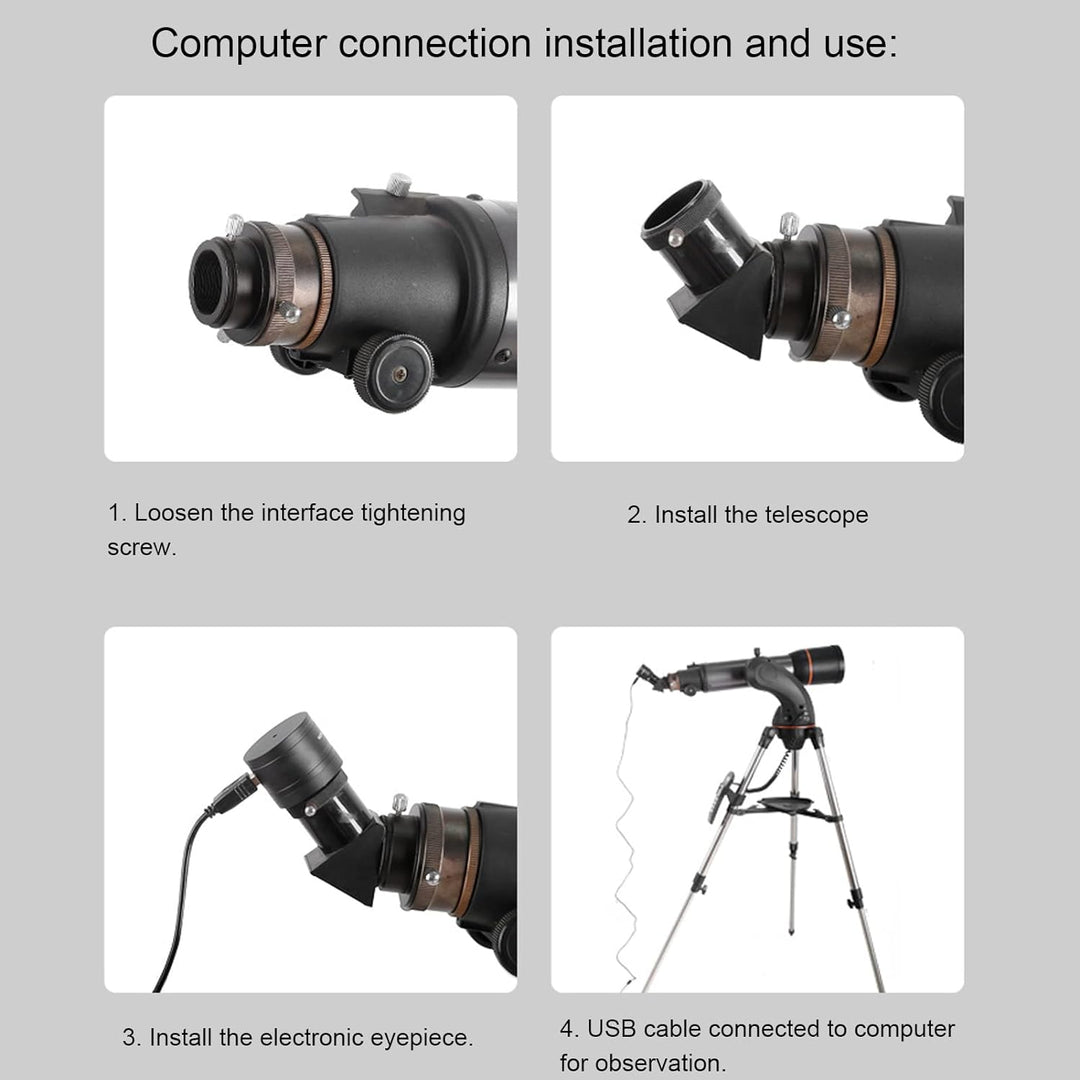 Computer connection installation and use:

1. Loosen the interface tightening screw.

2. Install the telescope

3. Install the electronic eyepiece.

4. USB cable connected to computer for observation.