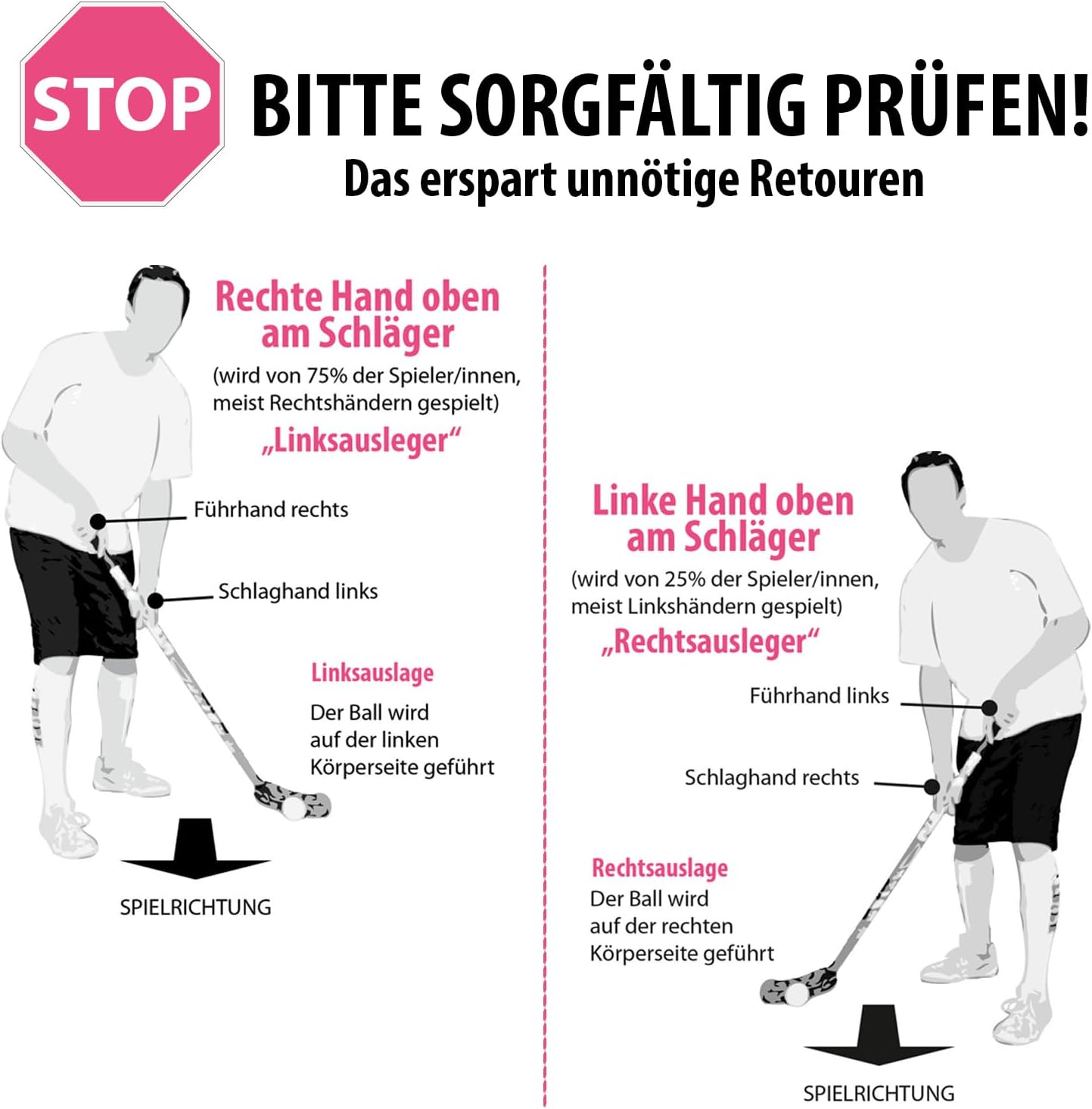 STOP

BITTE SORGFÄLTIG PRÜFEN!

Das erspart unnötige Retouren

Rechte Hand oben am Schläger

(wird von 75% der Spieler/innen, meist Rechtshändern gespielt)

„Linksausleger“

Führhand rechts

Schlaghand links

Linksauslage

Der Ball wird auf der linken Körperseite geführt

SPIELRICHTUNG

Linke Hand oben am Schläger

(wird von 25% der Spieler/innen, meist Linkshändern gespielt)

„Rechtsausleger“

Führhand links

Schlaghand rechts

Rechtsauslage

Der Ball wird auf der rechten Körperseite geführt

SPIELRICHTUNG