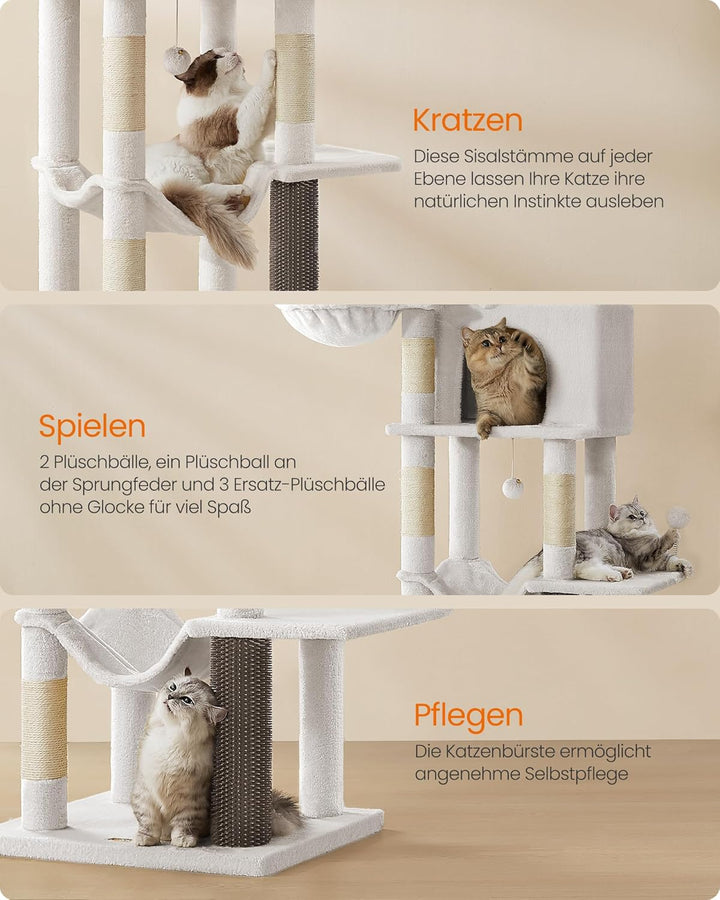 Kratzen

Diese Sisalstämme auf jeder Ebene lassen Ihre Katze ihre natürlichen Instinkte ausleben

Spielen

2 Plüschbälle, ein Plüschball an der Sprungfeder und 3 Ersatz-Plüschbälle ohne Glocke für viel Spaß

Pflegen

Die Katzenbürste ermöglicht angenehme Selbstpflege