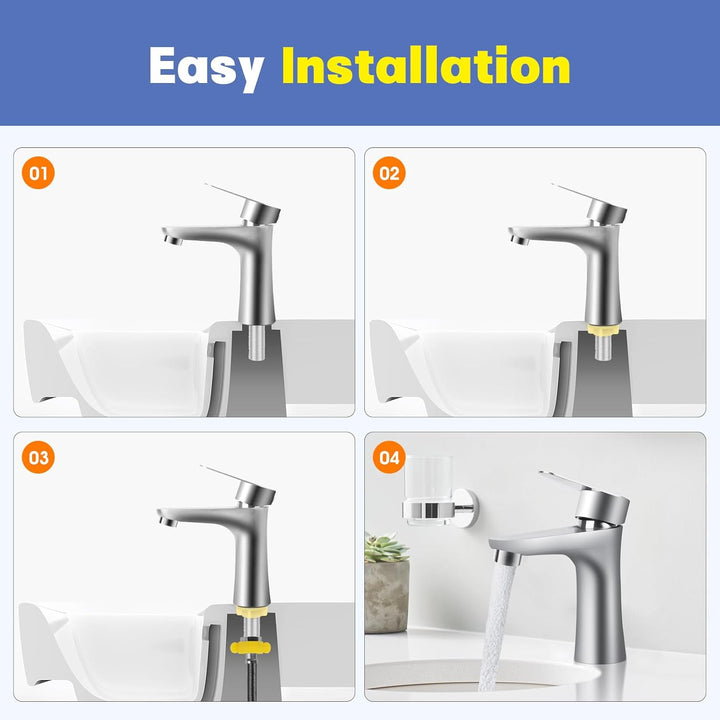 Easy Installation

01

02

03

04