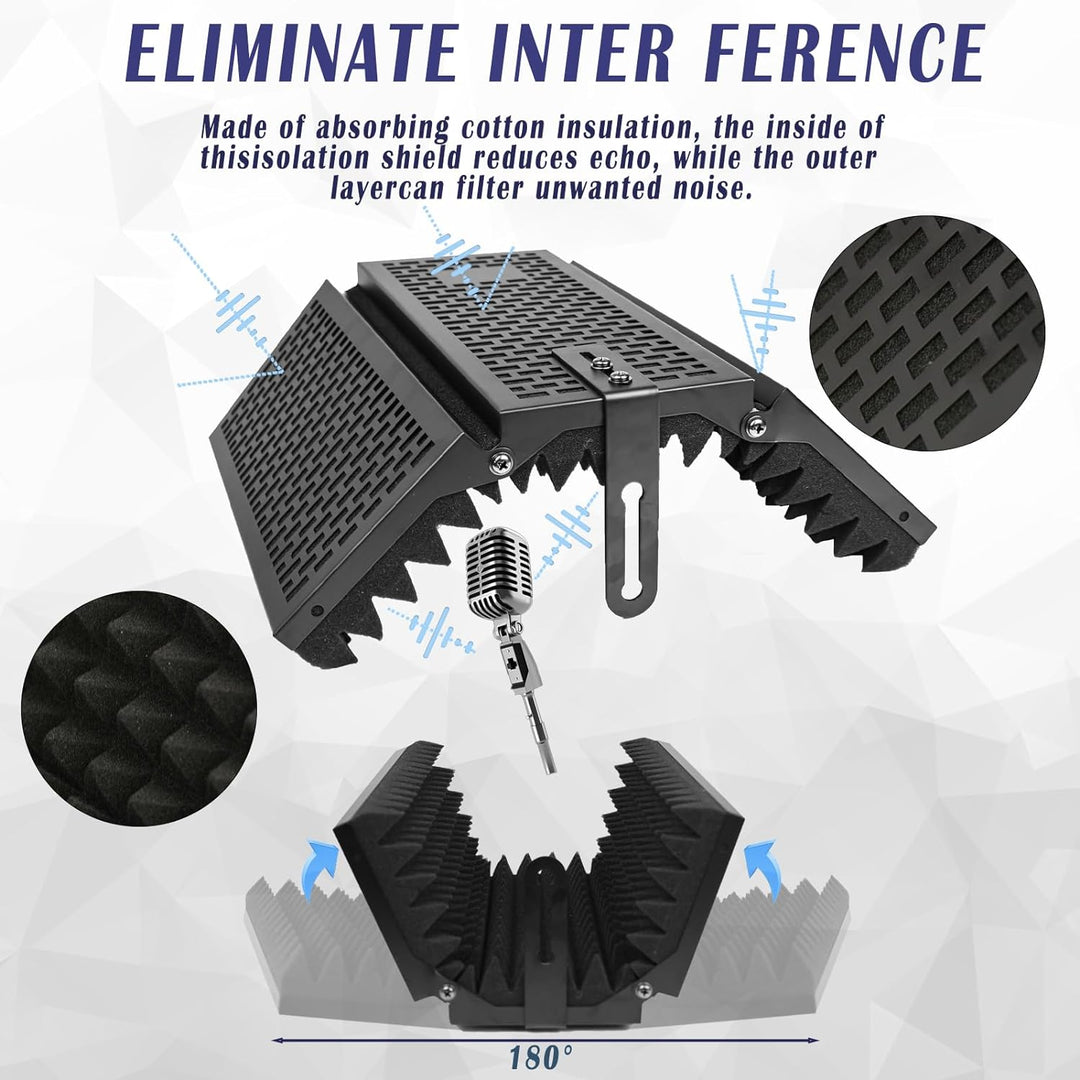 ELIMINATE INTER FERENCE

Made of absorbing cotton insulation, the inside of thisisolation shield reduces echo, while the outer layercan filter unwanted noise.

180°