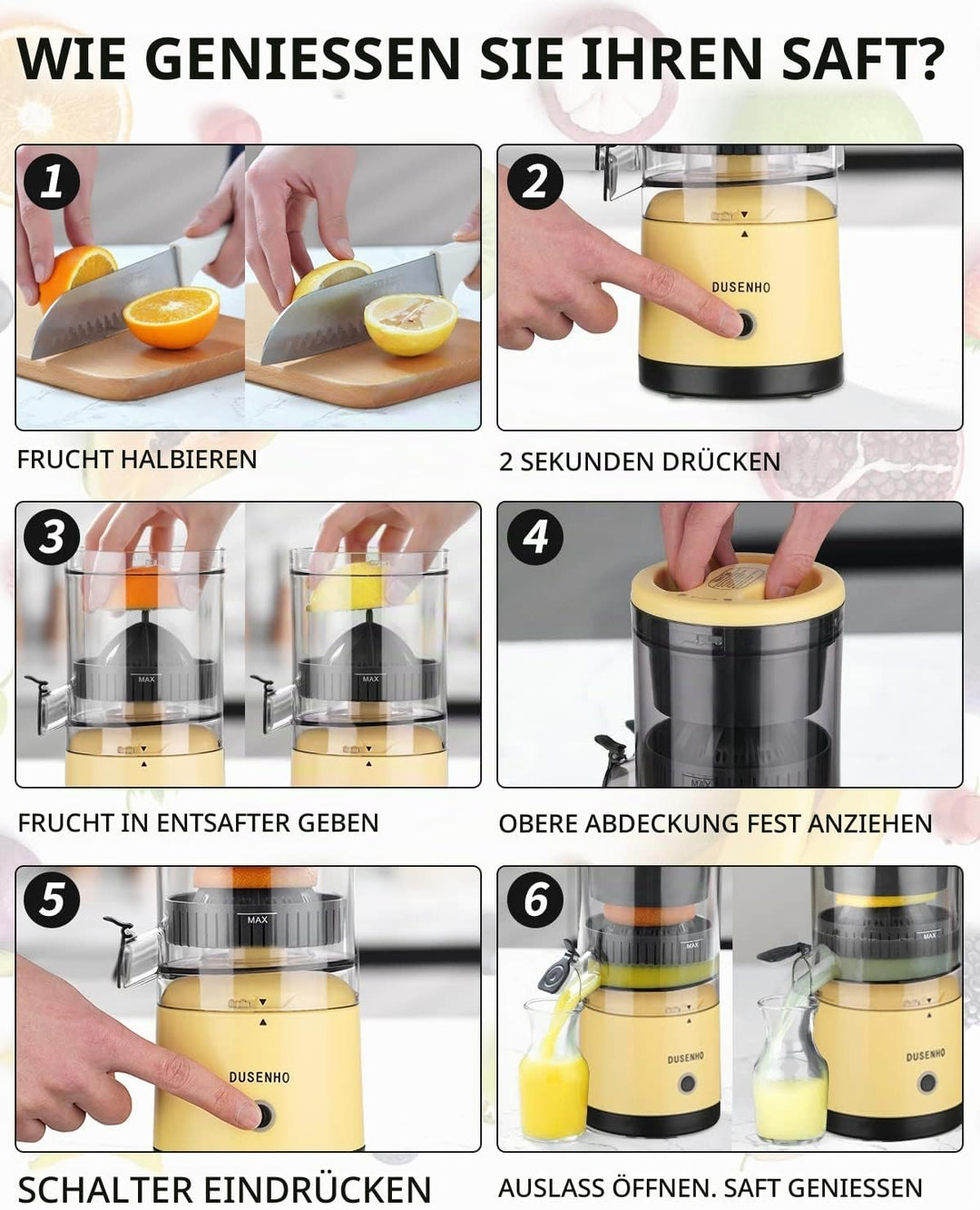 WIE GENIESSEN SIE IHREN SAFT?

1

FRUCHT HALBIEREN

2

DUSENHO

2 SEKUNDEN DRÜCKEN

3

MAX

MAX

FRUCHT IN ENTSAFTER GEBEN

4

MAX

OBERE ABDECKUNG FEST ANZIEHEN

5

MAX

DUSENHO

SCHALTER EINDRÜCKEN

6

MAX

DUSENHO

MAX

DUSENHO

AUSLASS ÖFFNEN. SAFT GENIESSEN