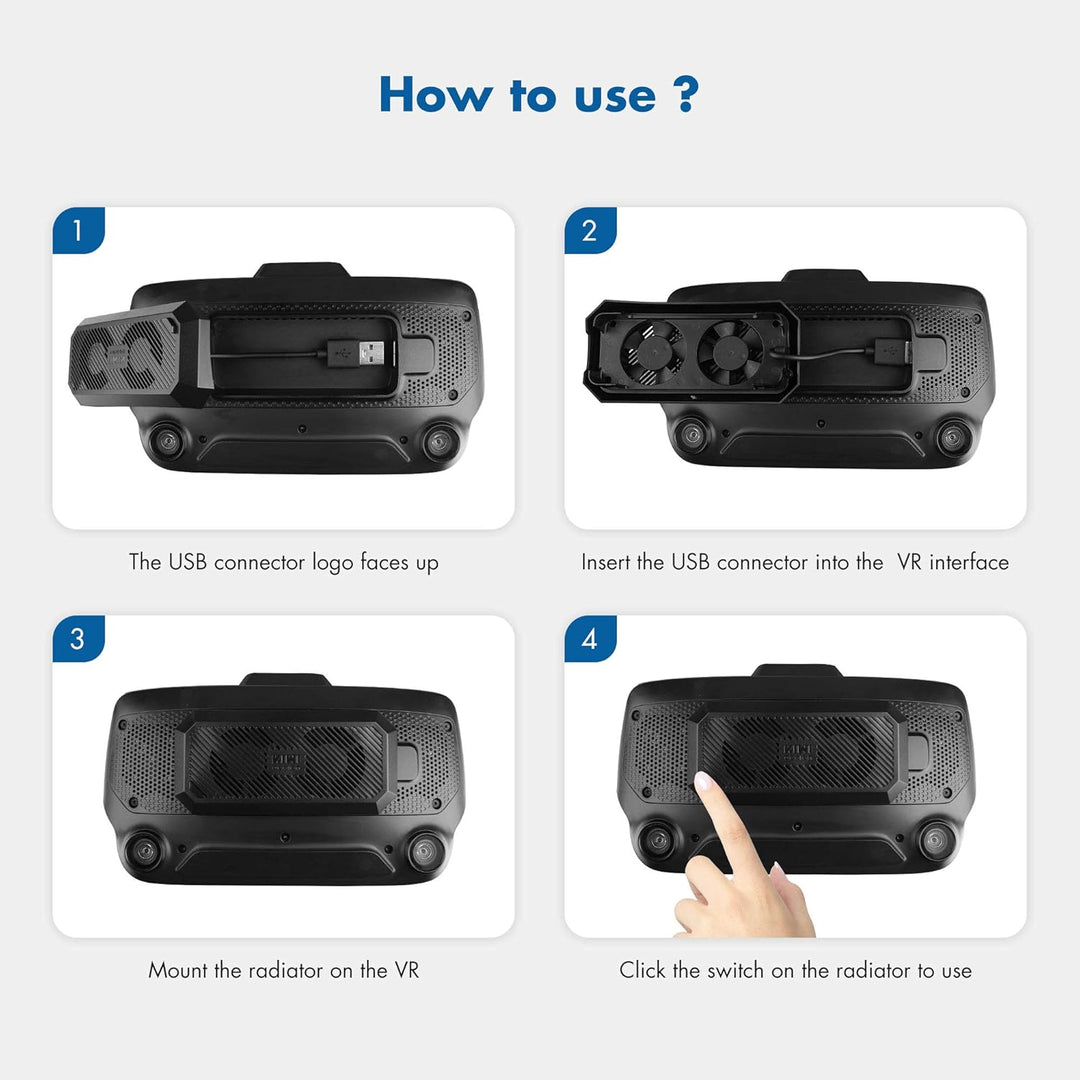 How to use ?

1

The USB connector logo faces up

2

Insert the USB connector into the VR interface

3

Mount the radiator on the VR

4

Click the switch on the radiator to use