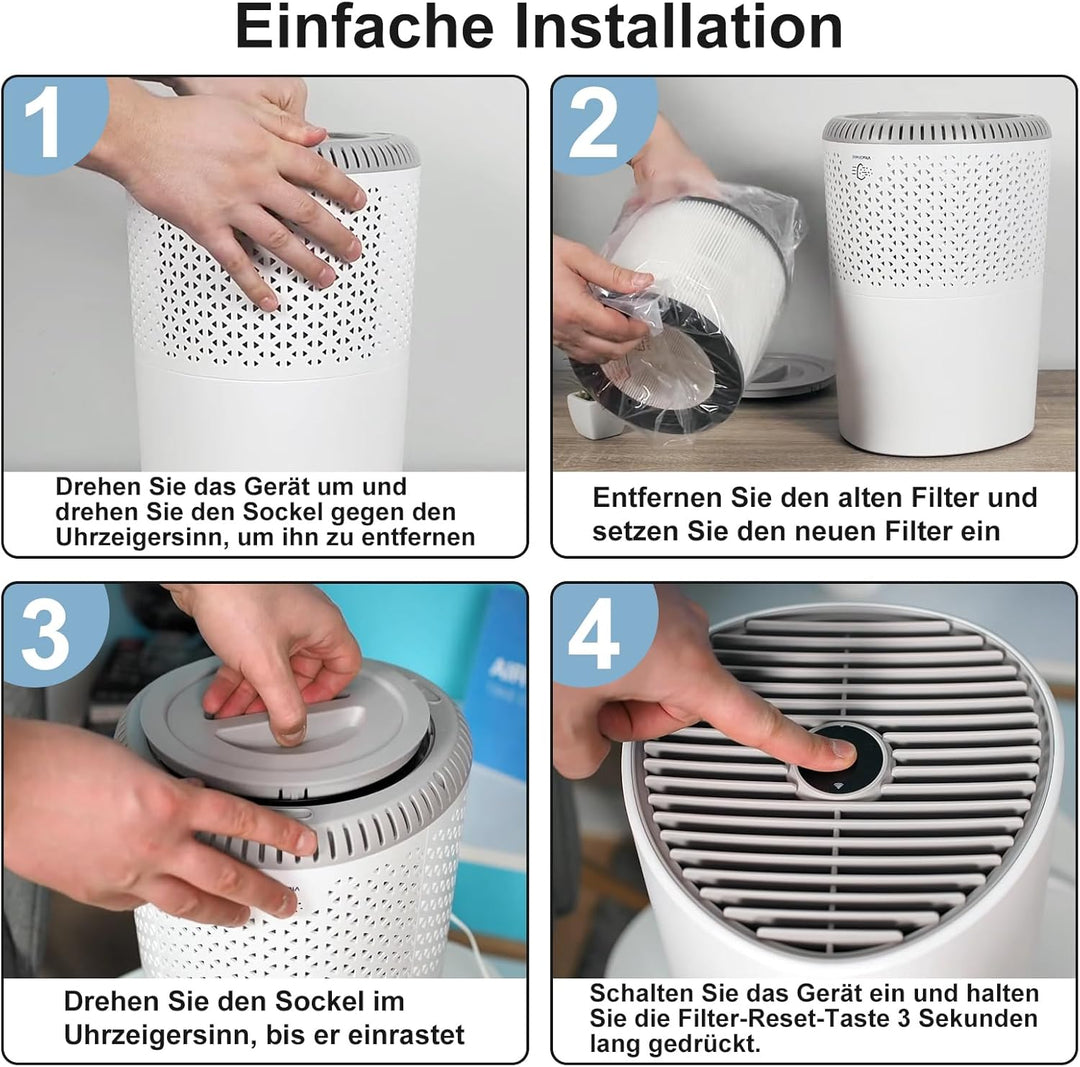 Einfache Installation

1

Drehen Sie das Gerät um und drehen Sie den Sockel gegen den Uhrzeigersinn, um ihn zu entfernen

2

Entfernen Sie den alten Filter und setzen Sie den neuen Filter ein

3

Drehen Sie den Sockel im Uhrzeigersinn, bis er einrastet

4

Schalten Sie das Gerät ein und halten Sie die Filter-Reset-Taste 3 Sekunden lang gedrückt.