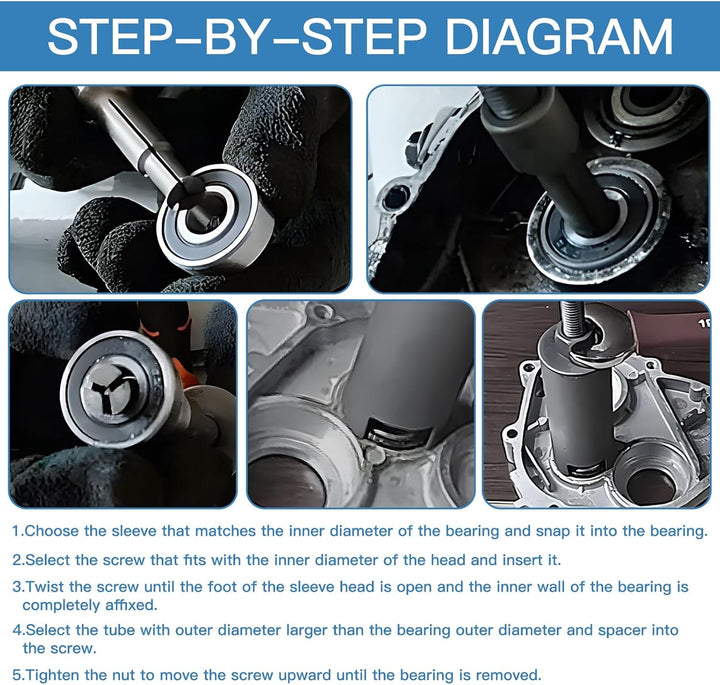 STEP-BY-STEP DIAGRAM

1.Choose the sleeve that matches the inner diameter of the bearing and snap it into the bearing.

2.Select the screw that fits with the inner diameter of the head and insert it.

3.Twist the screw until the foot of the sleeve head is open and the inner wall of the bearing is completely affixed.

4.Select the tube with outer diameter larger than the bearing outer diameter and spacer into the screw.

5.Tighten the nut to move the screw upward until the bearing is removed.