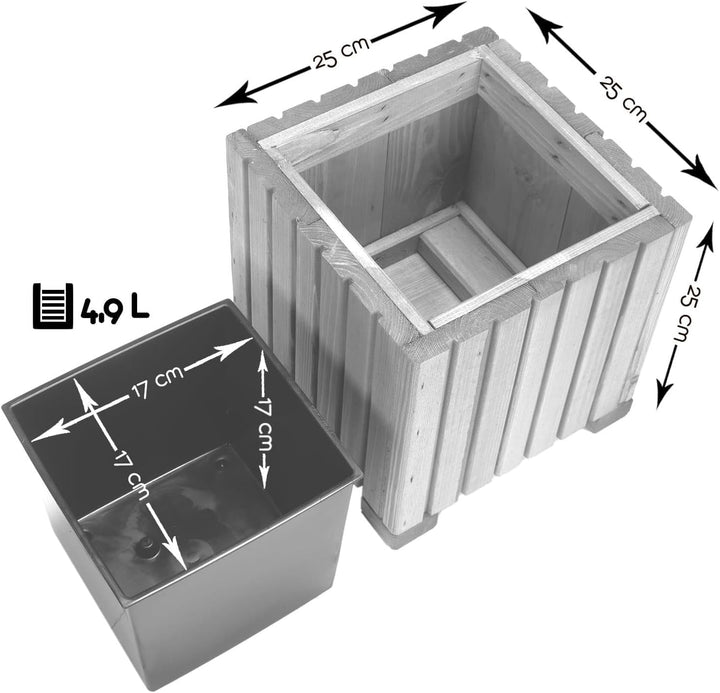 25 cm
25 cm
25 cm
4,9 L
17 cm
17 cm
17 cm